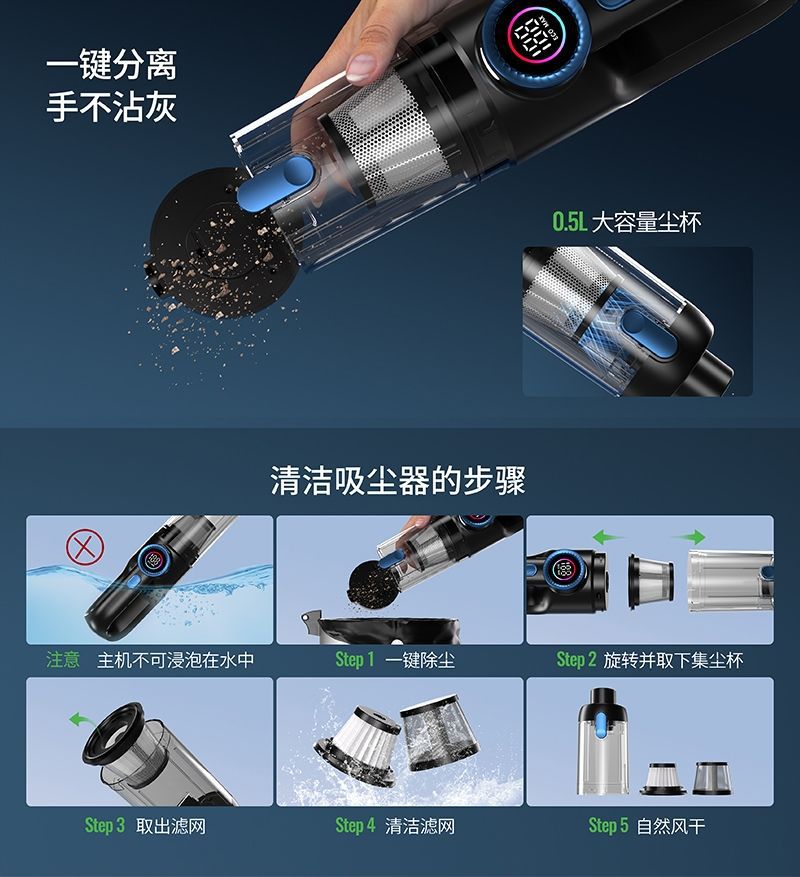 一键分离
手不沾灰

0.5L 大容量尘杯

清洁吸尘器的步骤

注意 主机不可浸泡在水中

Step 1 一键除尘

Step 2 旋转并取下集尘杯

Step 3 取出滤网

Step 4 清洁滤网

Step 5 自然风干