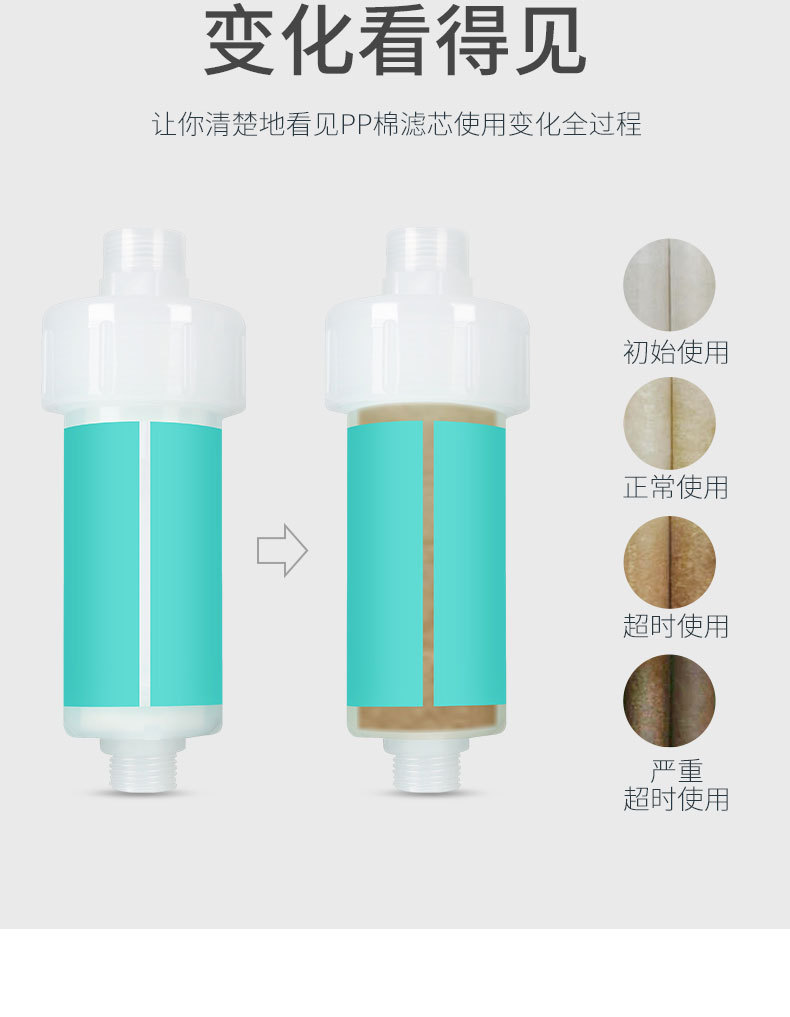 变化看得见

让你清楚地看见PP棉滤芯使用变化全过程

初始使用

正常使用

超时使用

严重
超时使用