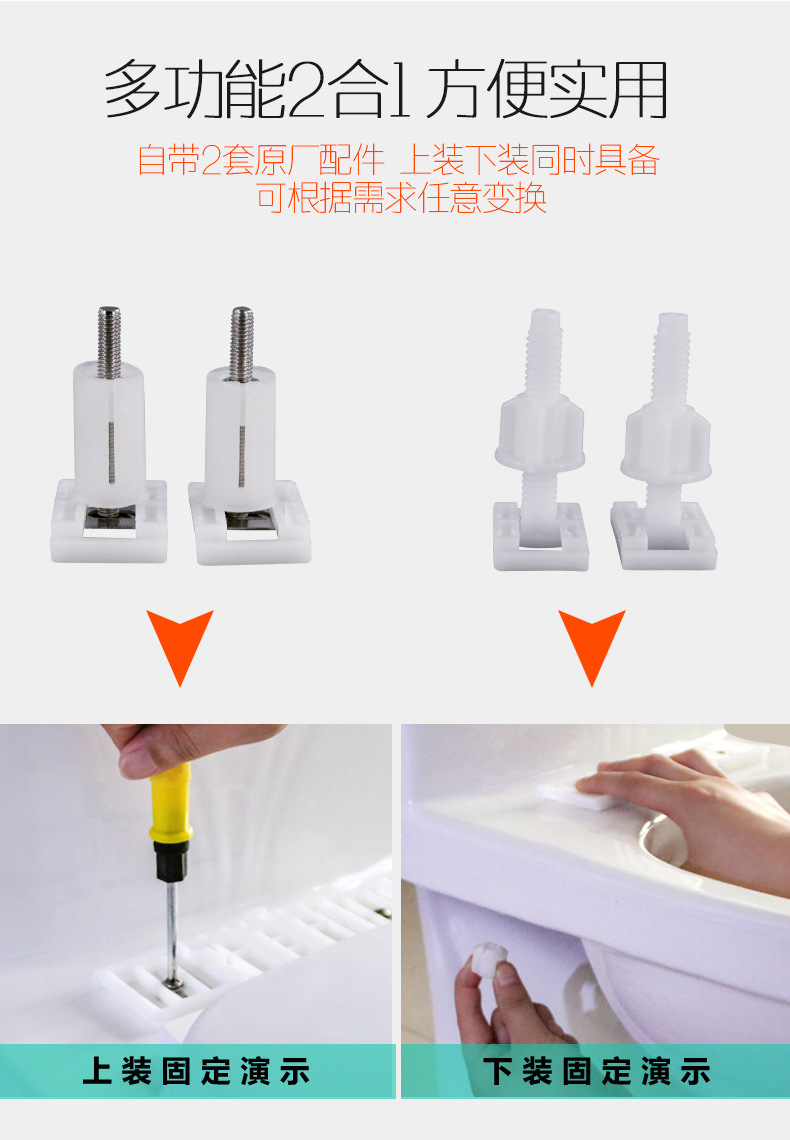 多功能2合1 方便实用

自带2套原厂配件 上装下装同时具备
可根据需求任意变换

上装固定演示

下装固定演示