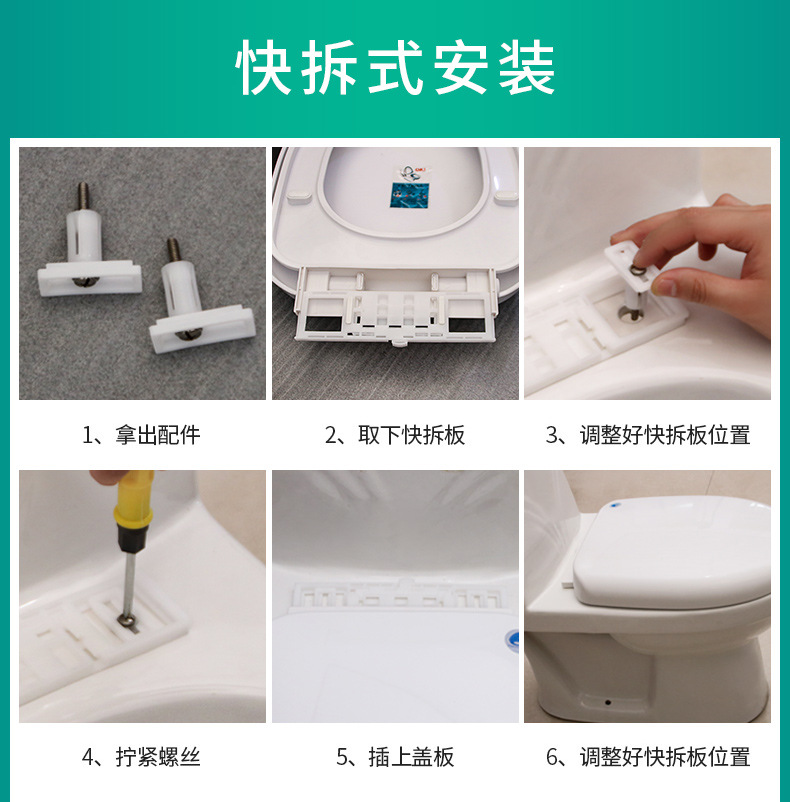 快拆式安装

1、拿出配件

2、取下快拆板

3、调整好快拆板位置

4、拧紧螺丝

5、插上盖板

6、调整好快拆板位置