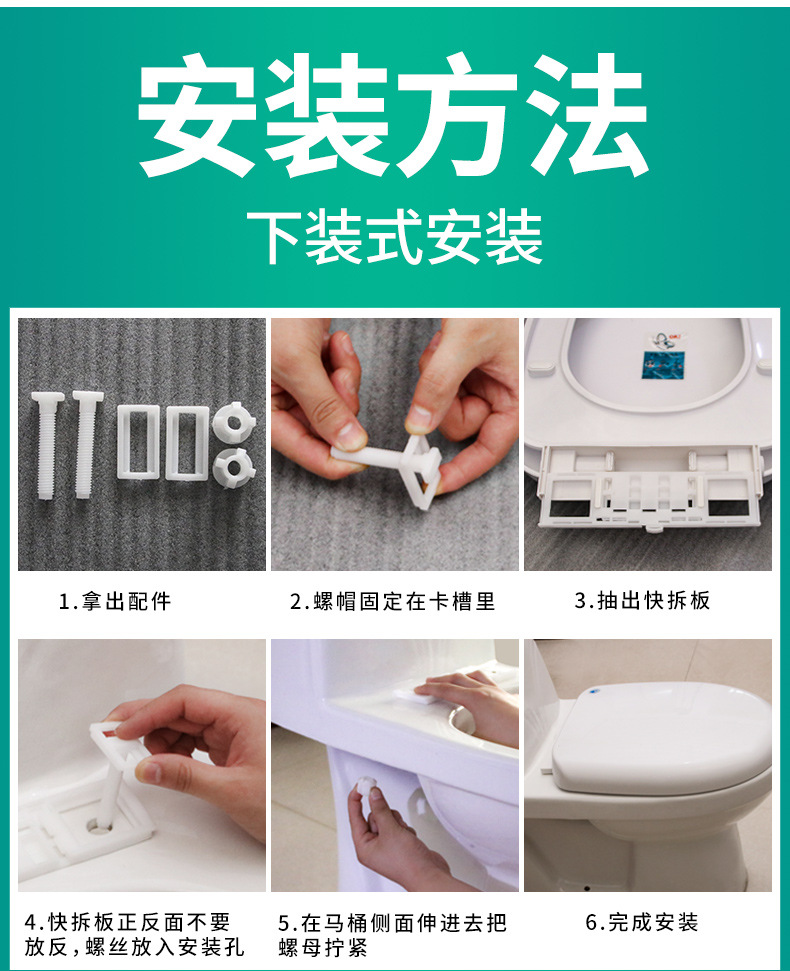 安装方法

下装式安装

1.拿出配件

2.螺帽固定在卡槽里

3.抽出快拆板

4.快拆板正反面不要放反,螺丝放入安装孔

5.在马桶侧面伸进去把螺母拧紧

6.完成安装