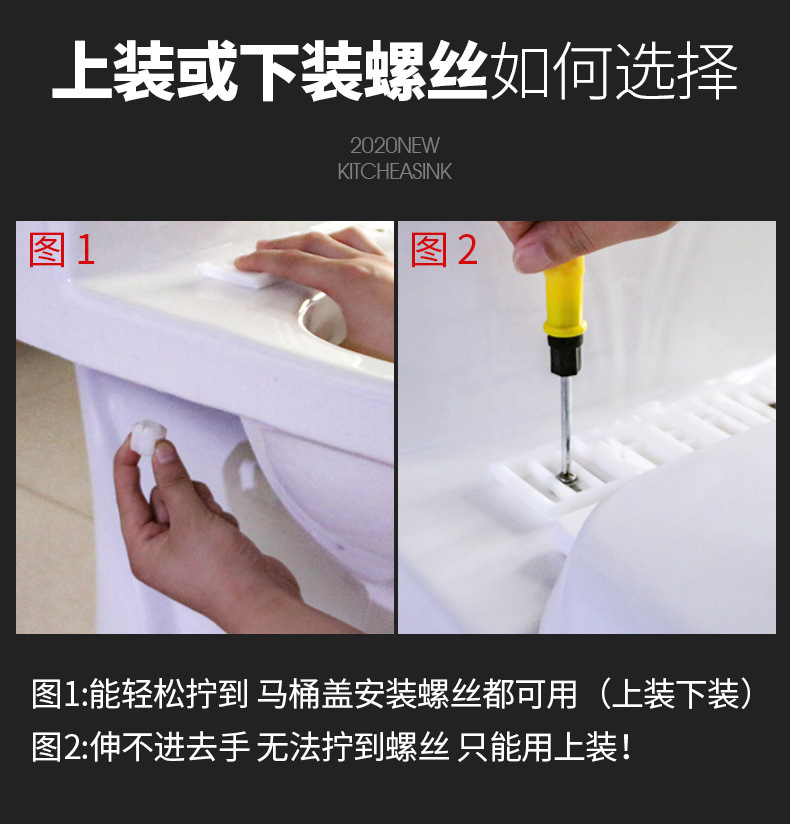 上装或下装螺丝如何选择

2020NEW
KITCHEASINK

图 1

图 2

图1:能轻松拧到 马桶盖安装螺丝都可用（上装下装）
图2:伸不进去手 无法拧到螺丝 只能用上装！