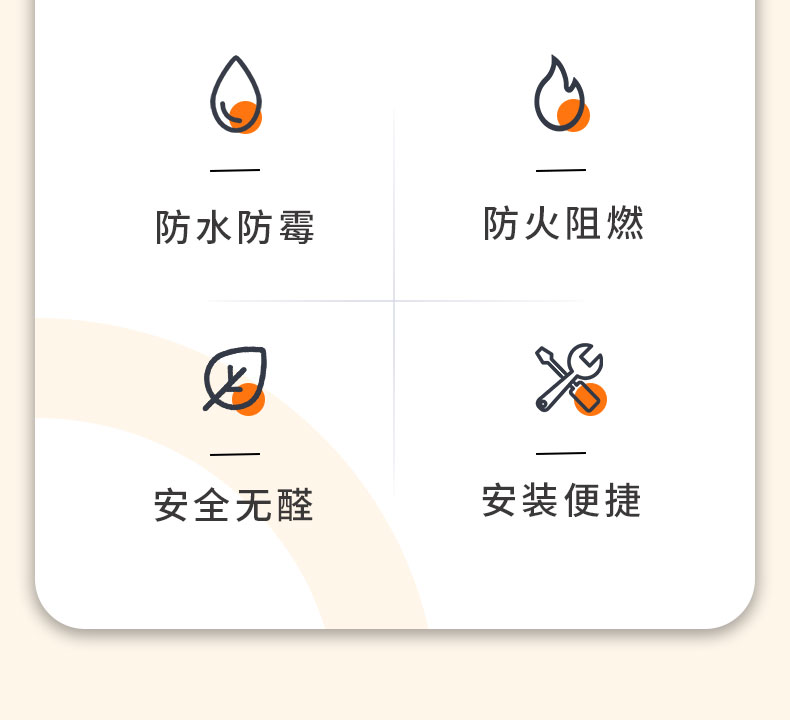 防水防霉

防火阻燃

安全无醛

安装便捷