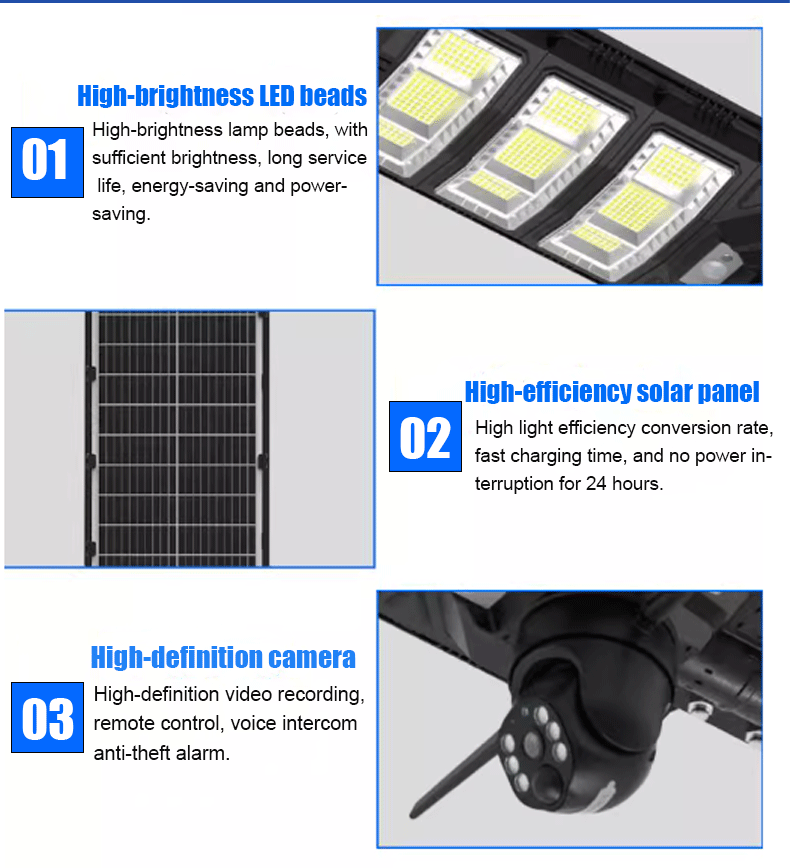 High-brightness LED beads

01

High-brightness lamp beads, with sufficient brightness, long service life, energy-saving and power-saving.

High-efficiency solar panel

02

High light efficiency conversion rate, fast charging time, and no power interruption for 24 hours.

High-definition camera

03

High-definition video recording, remote control, voice intercom anti-theft alarm.