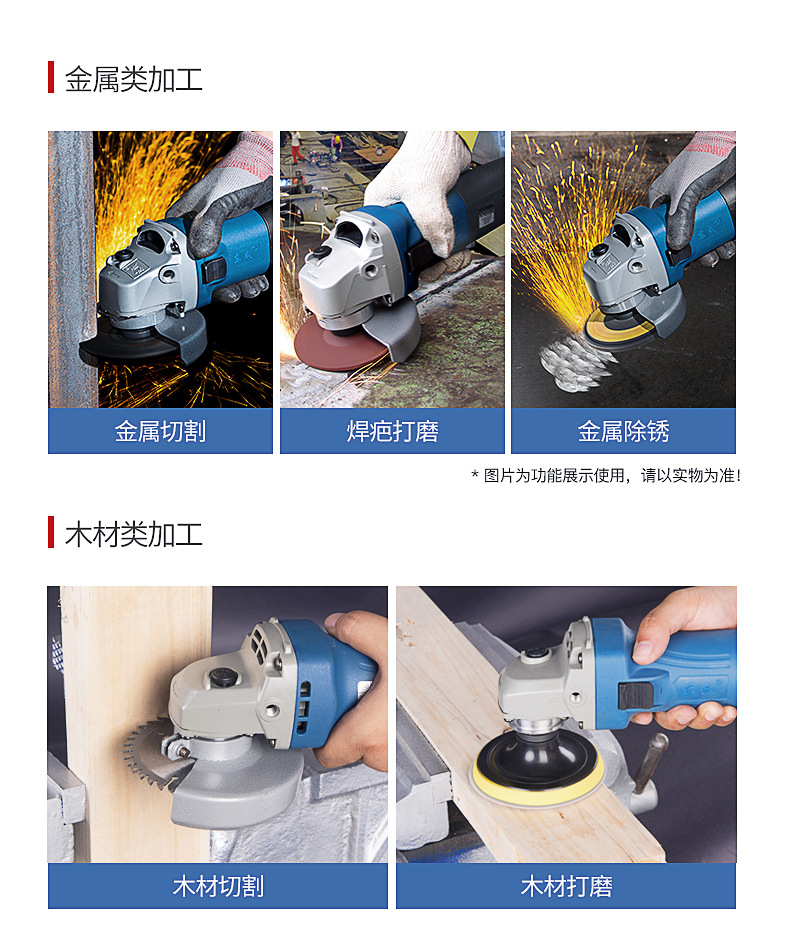 金属类加工

金属切割

焊疤打磨

金属除锈

* 图片为功能展示使用，请以实物为准！

木材类加工

木材切割

木材打磨