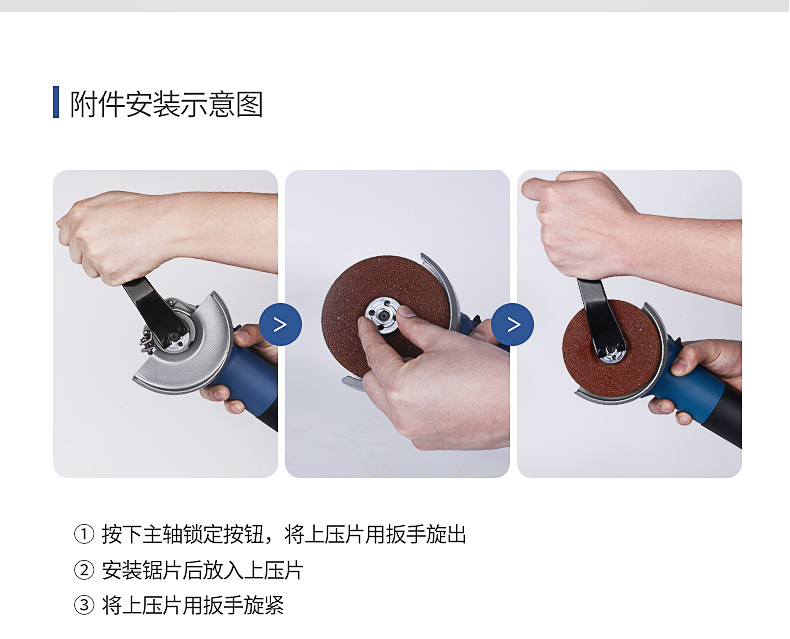 附件安装示意图

>

>

① 按下主轴锁定按钮，将上压片用扳手旋出
② 安装锯片后放入上压片
③ 将上压片用扳手旋紧