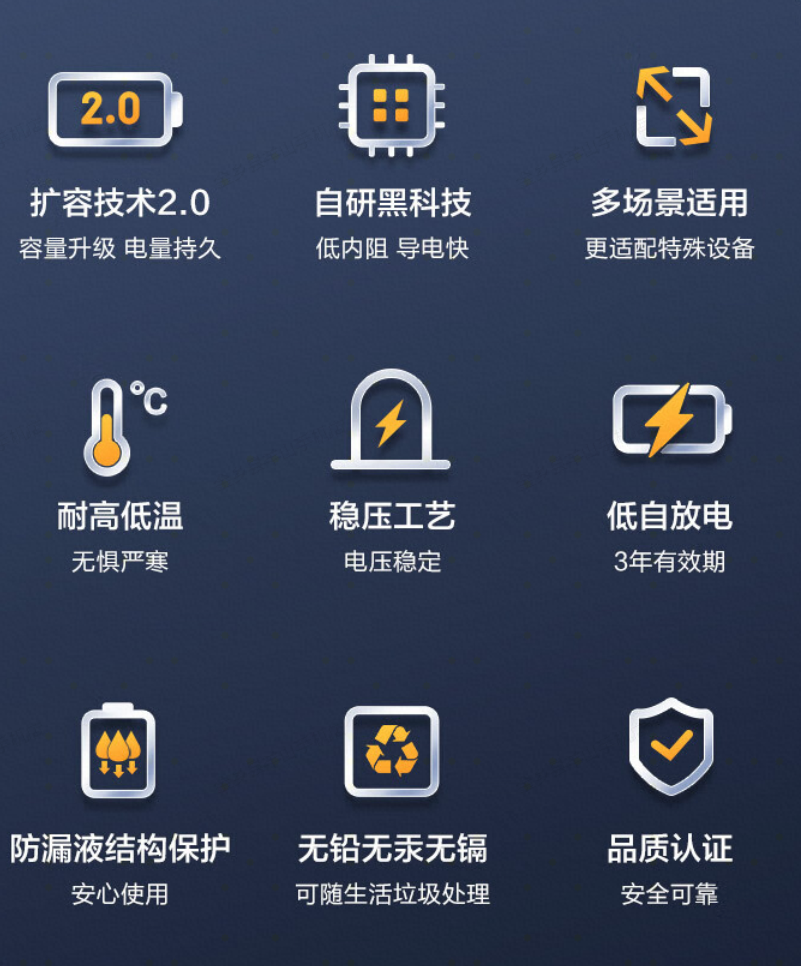 2.0

扩容技术2.0
容量升级 电量持久

自研黑科技
低内阻 导电快

多场景适用
更适配特殊设备

℃

耐高低温
无惧严寒

稳压工艺
电压稳定

低自放电
3年有效期

防漏液结构保护
安心使用

无铅无汞无镉
可随生活垃圾处理

品质认证
安全可靠