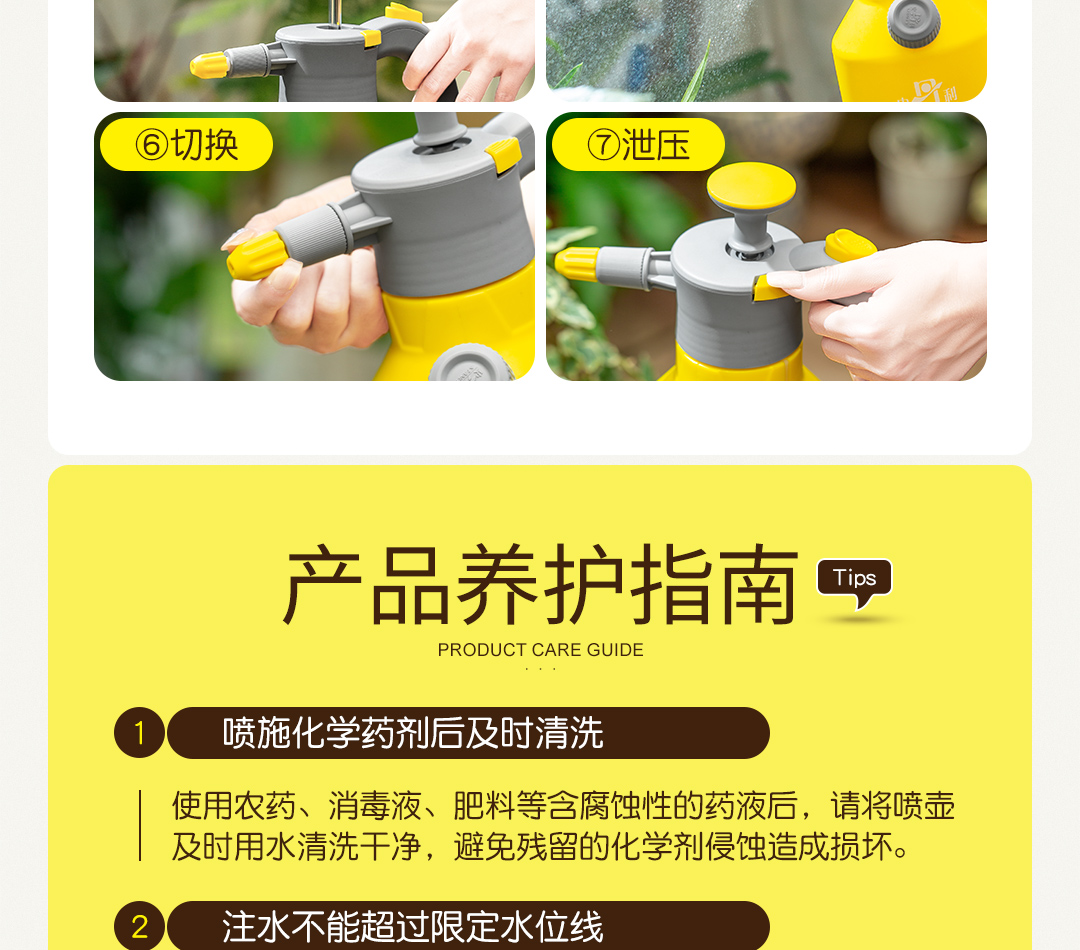 ⑥切换

⑦泄压

产品养护指南

Tips

PRODUCT CARE GUIDE

1 喷施化学药剂后及时清洗

使用农药、消毒液、肥料等含腐蚀性的药液后，请将喷壶及时用水清洗干净，避免残留的化学剂侵蚀造成损坏。

2 注水不能超过限定水位线