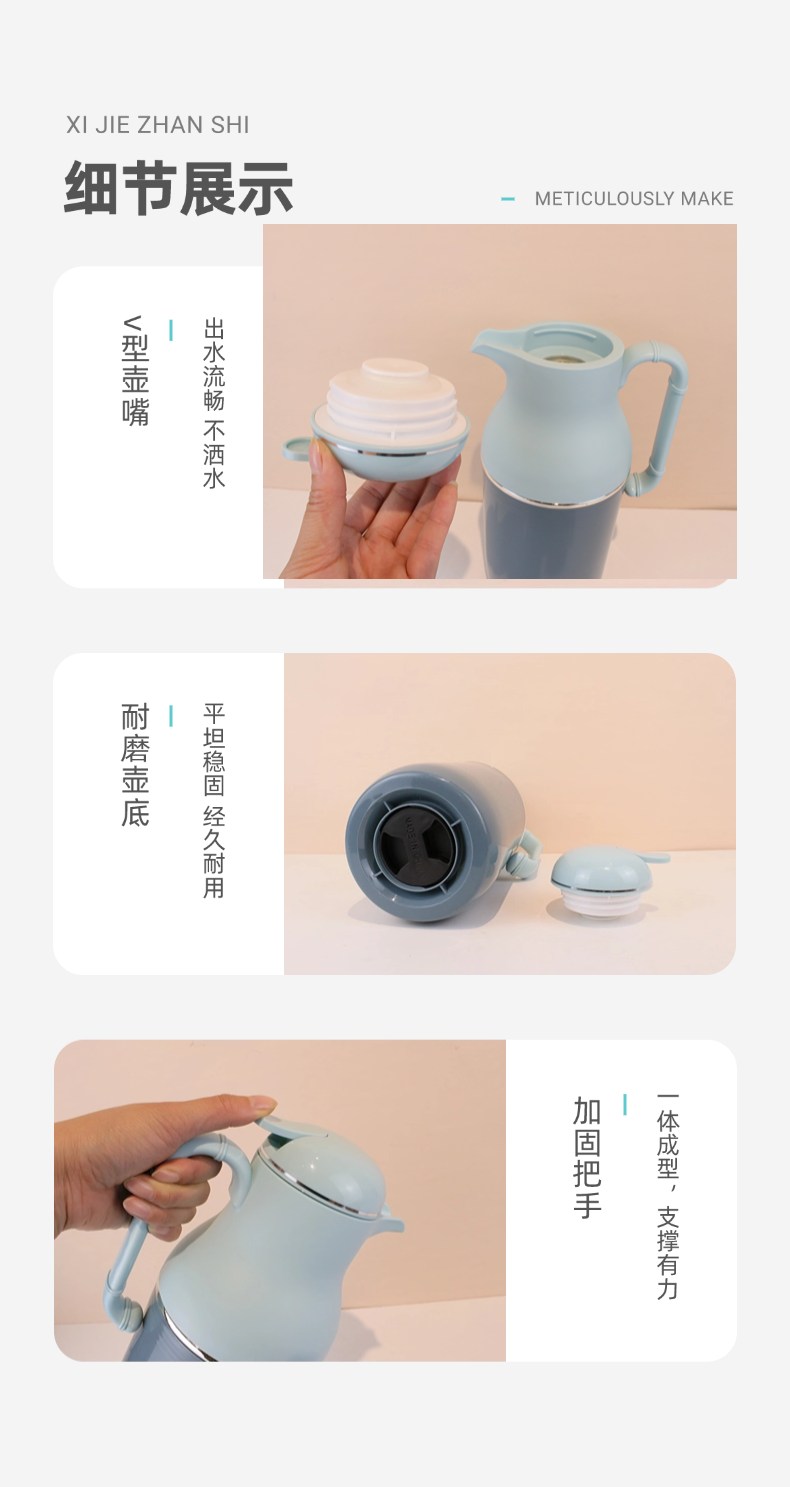 XI JIE ZHAN SHI

细节展示

METICULOUSLY MAKE

V型壶嘴

出水流畅 不洒水

耐磨壶底

平坦稳固 经久耐用

加固把手

一体成型，支撑有力