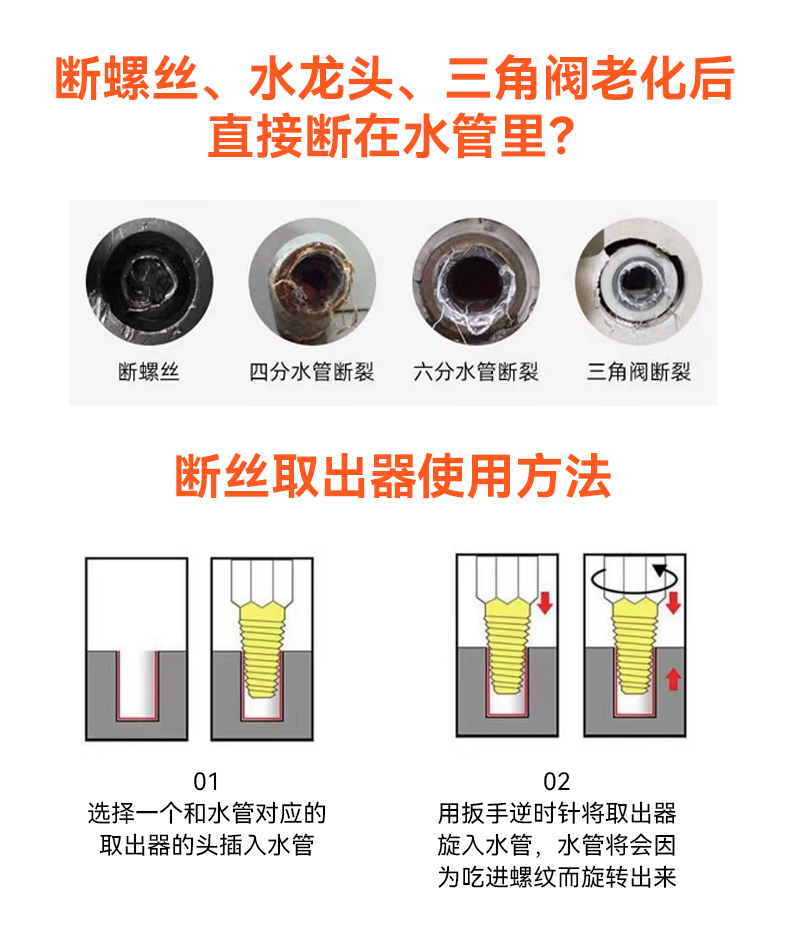 断螺丝、水龙头、三角阀老化后直接断在水管里？

断螺丝

四分水管断裂

六分水管断裂

三角阀断裂

断丝取出器使用方法

01
选择一个和水管对应的取出器的头插入水管

02
用扳手逆时针将取出器旋入水管，水管将会因为吃进螺纹而旋转出来