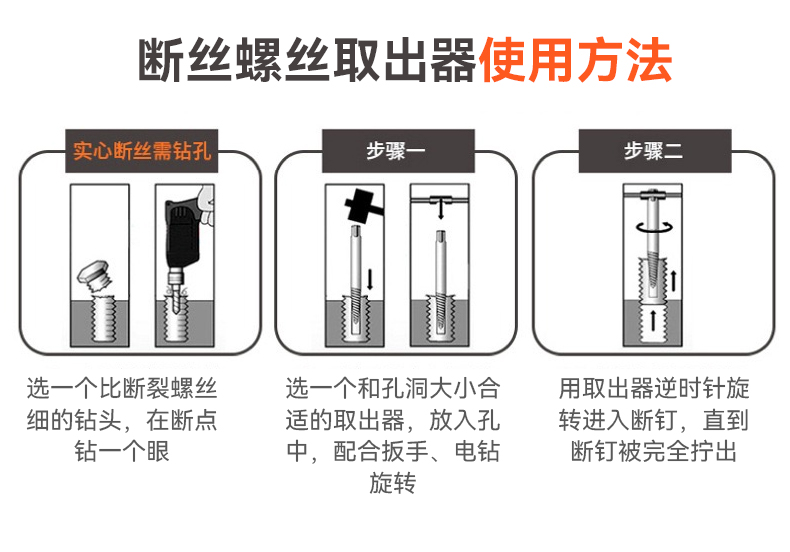 断丝螺丝取出器使用方法

实心断丝需钻孔

选一个比断裂螺丝细的钻头，在断点钻一个眼

步骤一

选一个和孔洞大小合适的取出器，放入孔中，配合扳手、电钻旋转

步骤二

用取出器逆时针旋转进入断钉，直到断钉被完全拧出