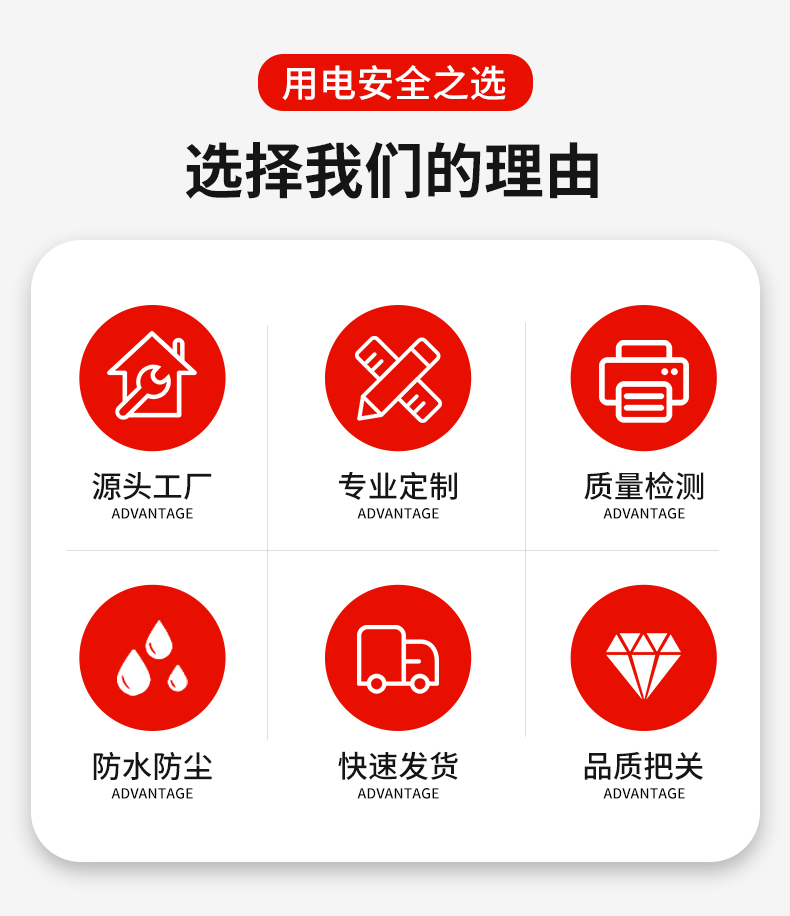 用电安全之选

选择我们的理由

源头工厂
ADVANTAGE

专业定制
ADVANTAGE

质量检测
ADVANTAGE

防水防尘
ADVANTAGE

快速发货
ADVANTAGE

品质把关
ADVANTAGE