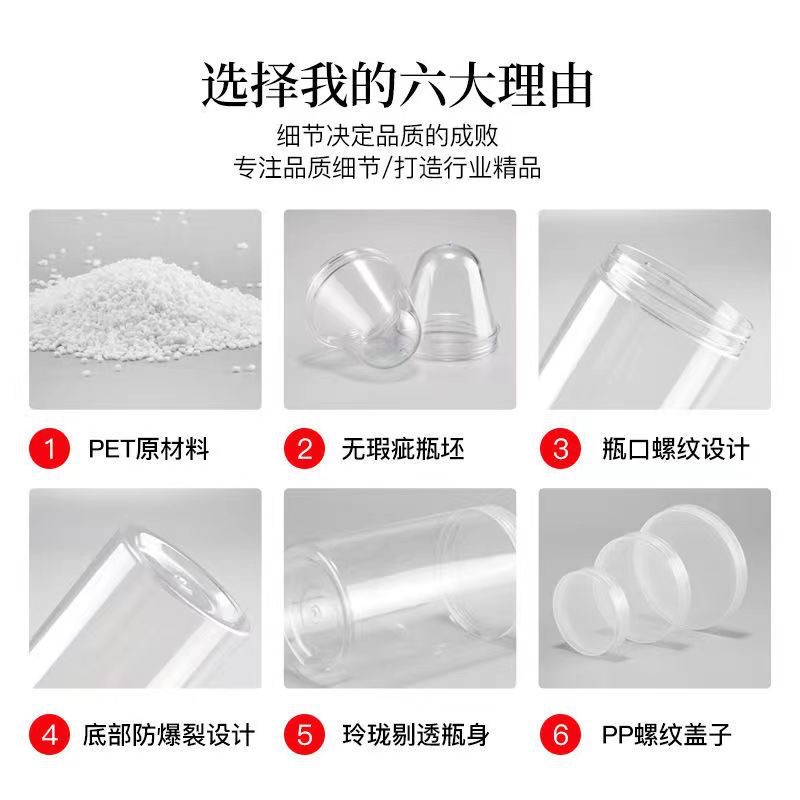 选择我的六大理由

细节决定品质的成败
专注品质细节/打造行业精品

1 PET原材料

2 无瑕疵瓶坯

3 瓶口螺纹设计

4 底部防爆裂设计

5 玲珑剔透瓶身

6 PP螺纹盖子