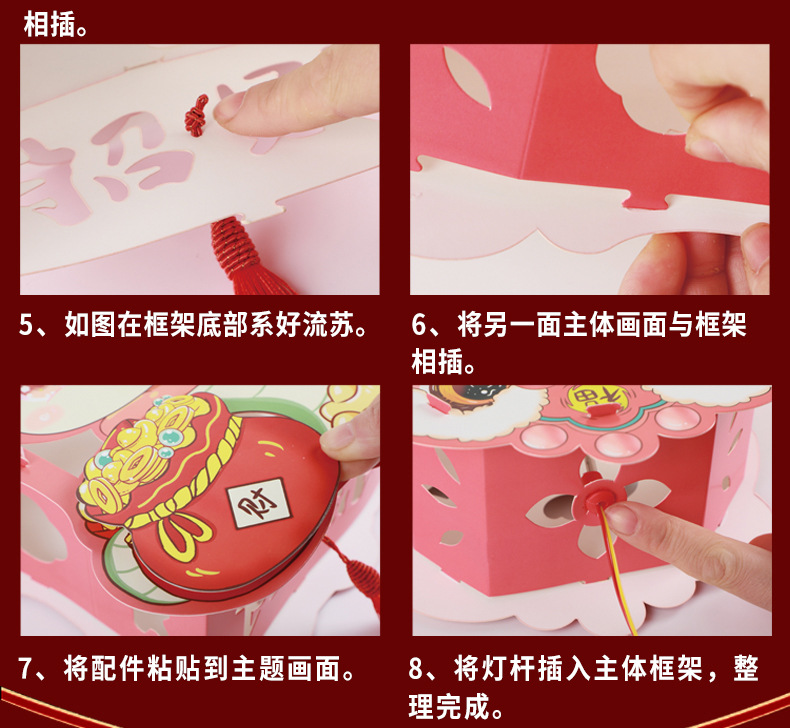 相插。

5、如图在框架底部系好流苏。

6、将另一面主体画面与框架相插。

财

7、将配件粘贴到主题画面。

8、将灯杆插入主体框架，整理完成。