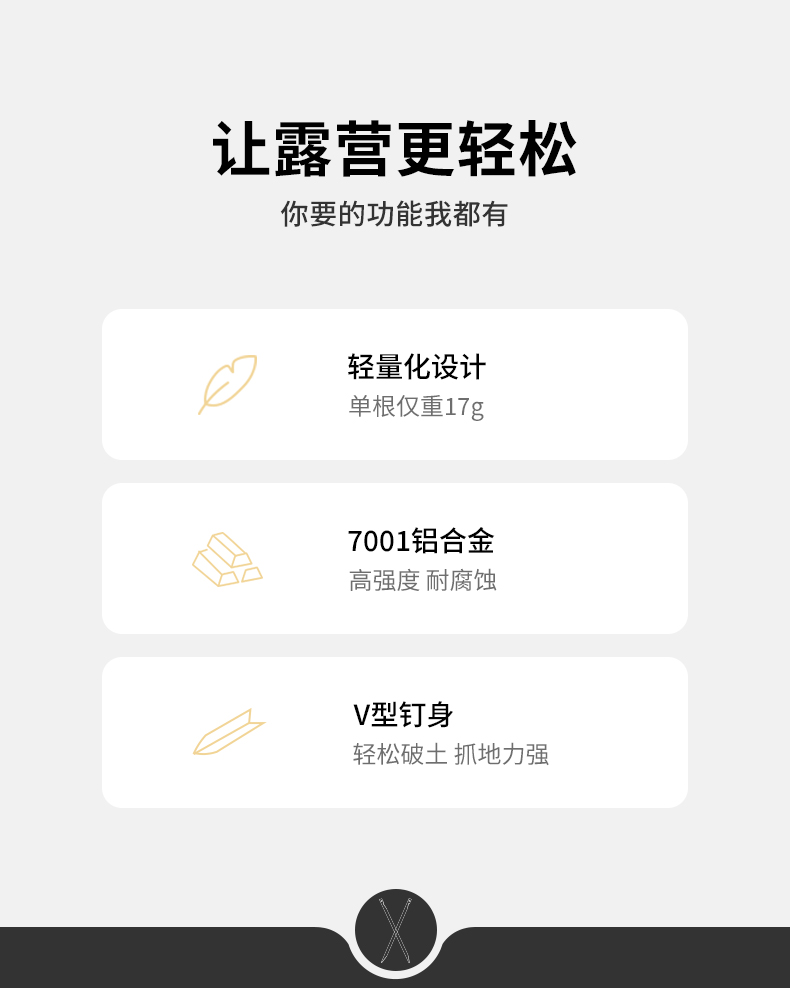 让露营更轻松

你要的功能我都有

轻量化设计
单根仅重17g

7001铝合金
高强度 耐腐蚀

V型钉身
轻松破土 抓地力强