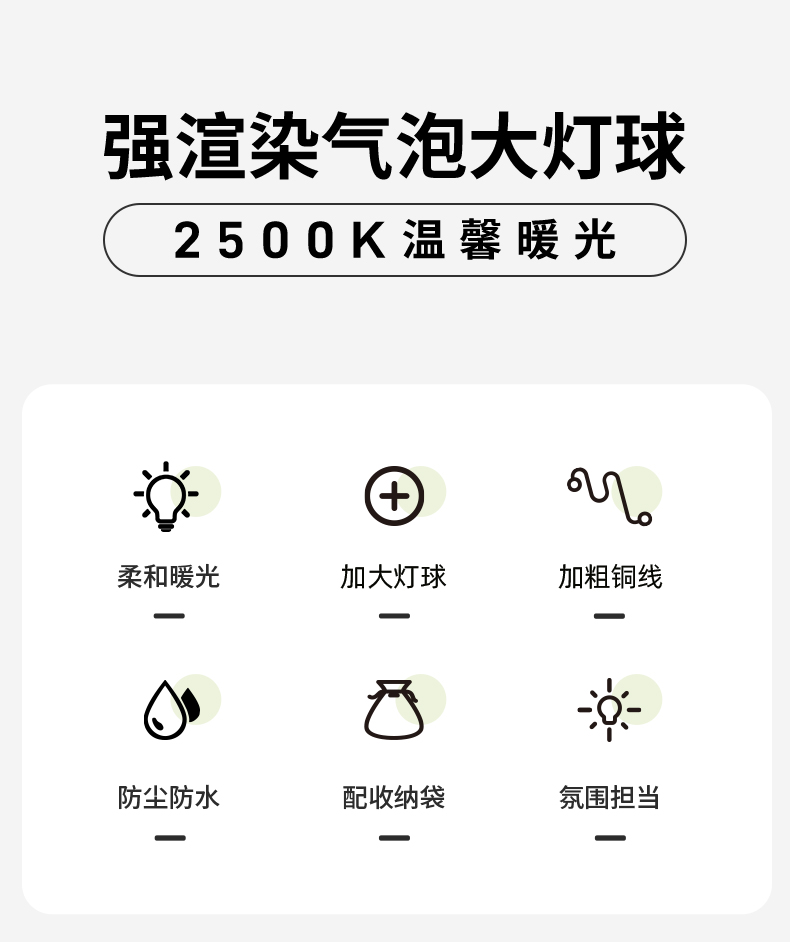 强渲染气泡大灯球

2500K温馨暖光

柔和暖光

加大灯球

加粗铜线

防尘防水

配收纳袋

氛围担当