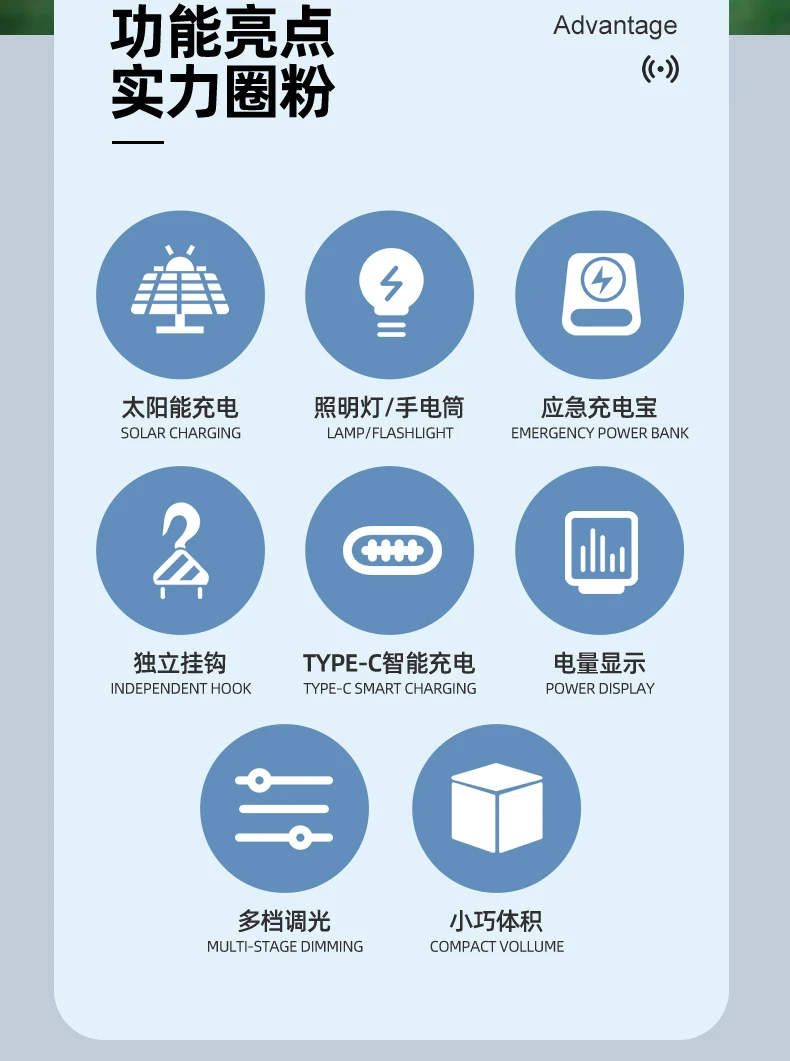 功能亮点
实力圈粉

Advantage

太阳能充电
SOLAR CHARGING

照明灯/手电筒
LAMP/FLASHLIGHT

应急充电宝
EMERGENCY POWER BANK

独立挂钩
INDEPENDENT HOOK

TYPE-C智能充电
TYPE-C SMART CHARGING

电量显示
POWER DISPLAY

多档调光
MULTI-STAGE DIMMING

小巧体积
COMPACT VOLLUME