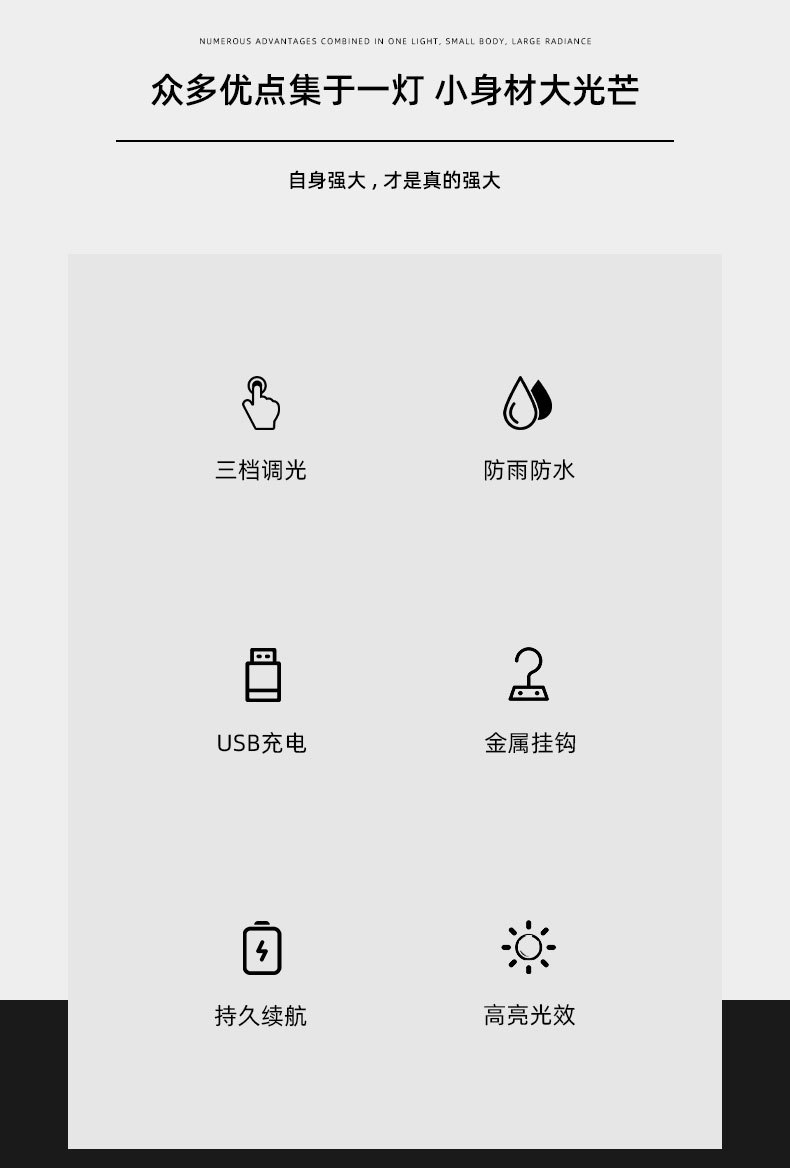 NUMEROUS ADVANTAGES COMBINED IN ONE LIGHT, SMALL BODY, LARGE RADIANCE

众多优点集于一灯 小身材大光芒

自身强大，才是真的强大

三档调光

防雨防水

USB充电

金属挂钩

持久续航

高亮光效