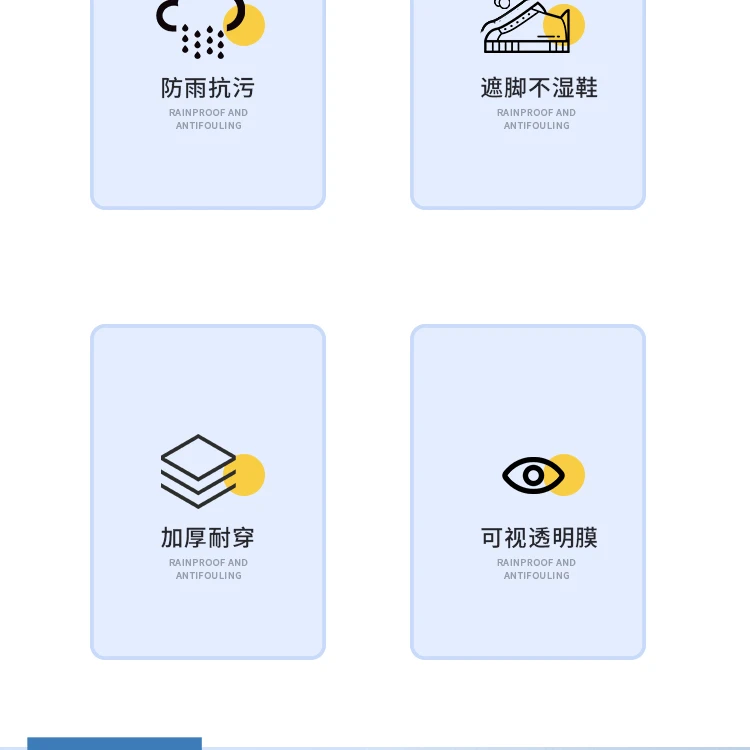 防雨抗污
RAINPROOF AND
ANTIFOULING

遮脚不湿鞋
RAINPROOF AND
ANTIFOULING

加厚耐穿
RAINPROOF AND
ANTIFOULING

可视透明膜
RAINPROOF AND
ANTIFOULING