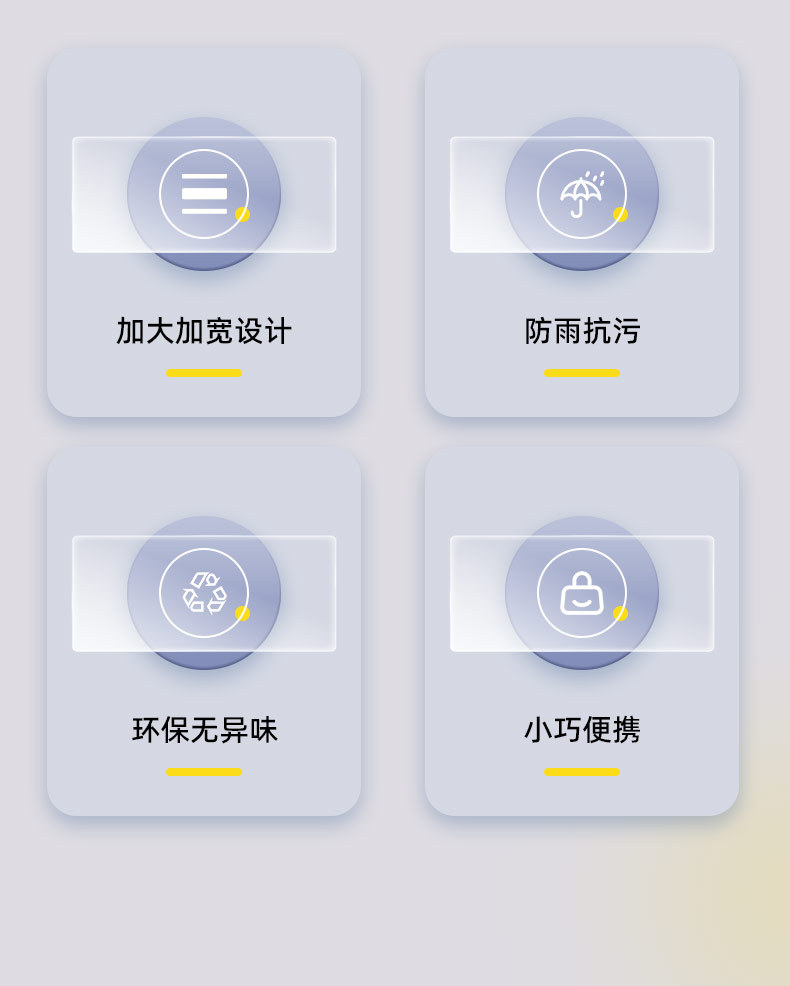 加大加宽设计

防雨抗污

环保无异味

小巧便携