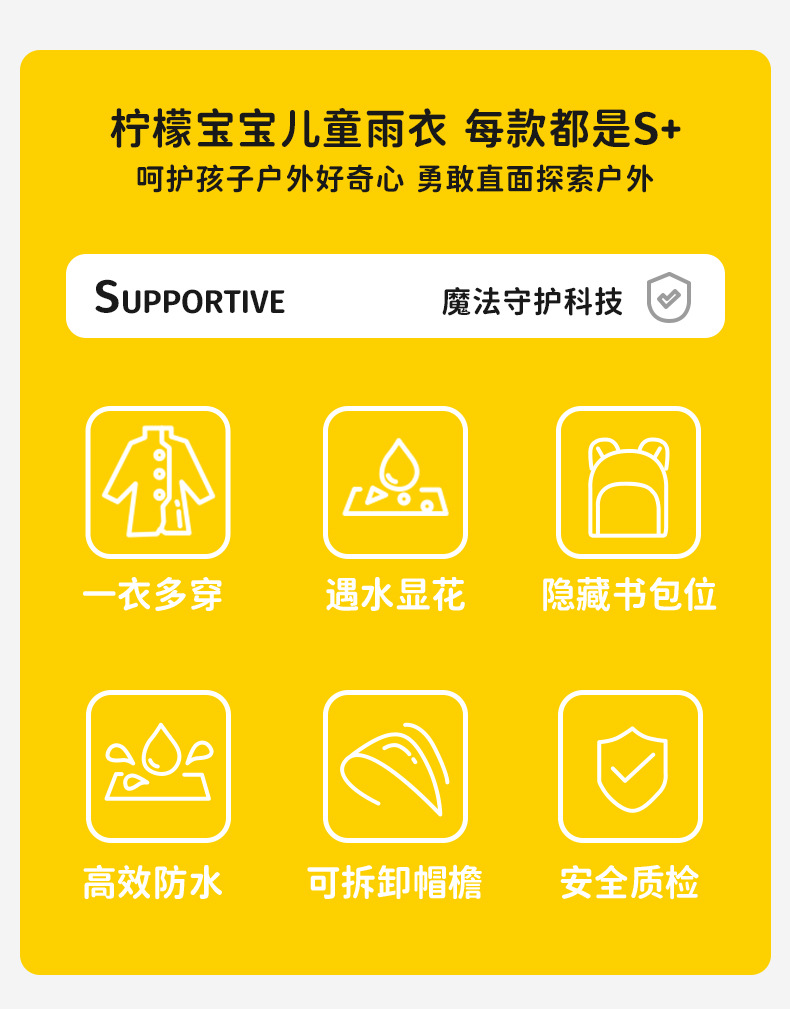 柠檬宝宝儿童雨衣 每款都是S+
呵护孩子户外好奇心 勇敢直面探索户外

SUPPORTIVE 魔法守护科技

一衣多穿 遇水显花 隐藏书包位

高效防水 可拆卸帽檐 安全质检