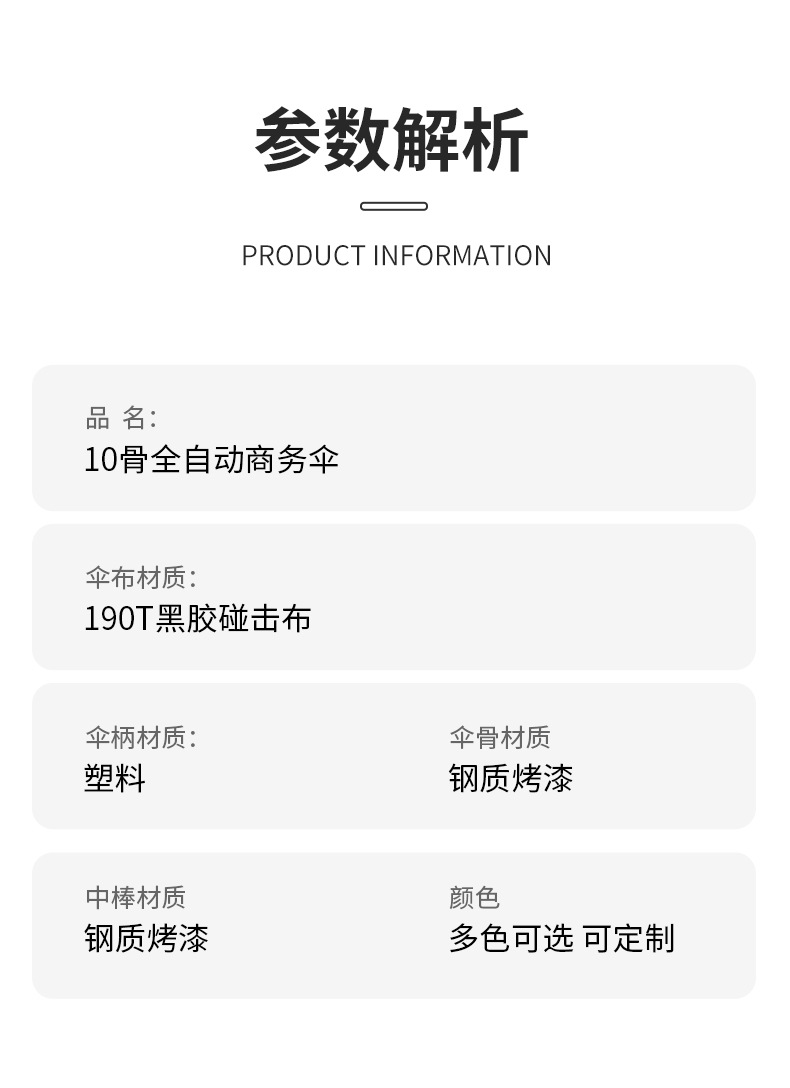 参数解析

PRODUCT INFORMATION

品 名:
10骨全自动商务伞

伞布材质:
190T黑胶碰击布

伞柄材质:
塑料

伞骨材质
钢质烤漆

中棒材质
钢质烤漆

颜色
多色可选 可定制