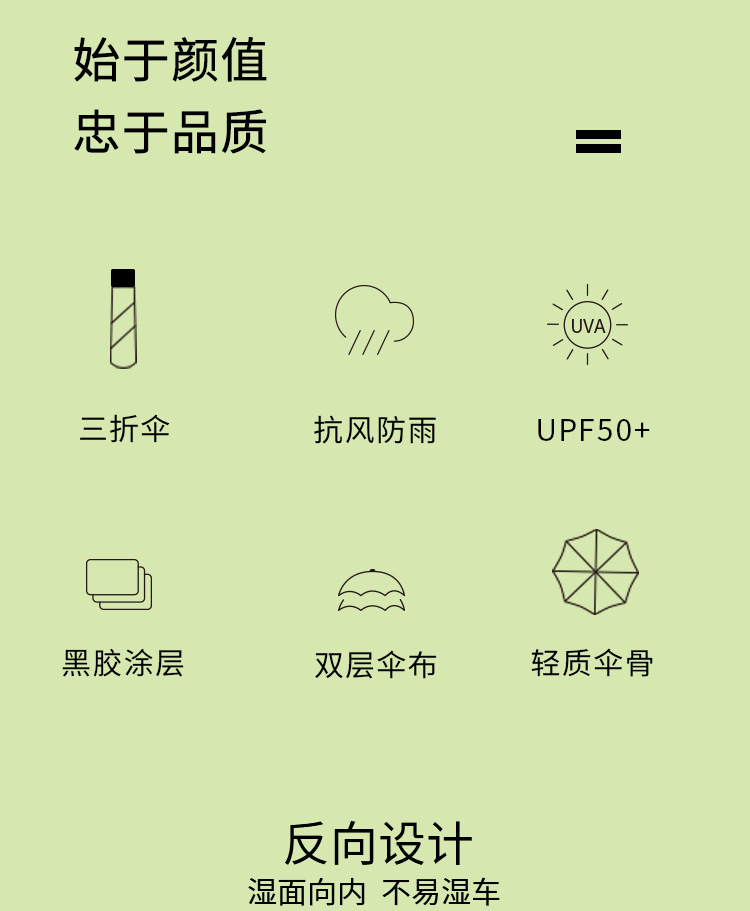 始于颜值
忠于品质

UVA

三折伞

抗风防雨

UPF50+

黑胶涂层

双层伞布

轻质伞骨

反向设计
湿面向内 不易湿车