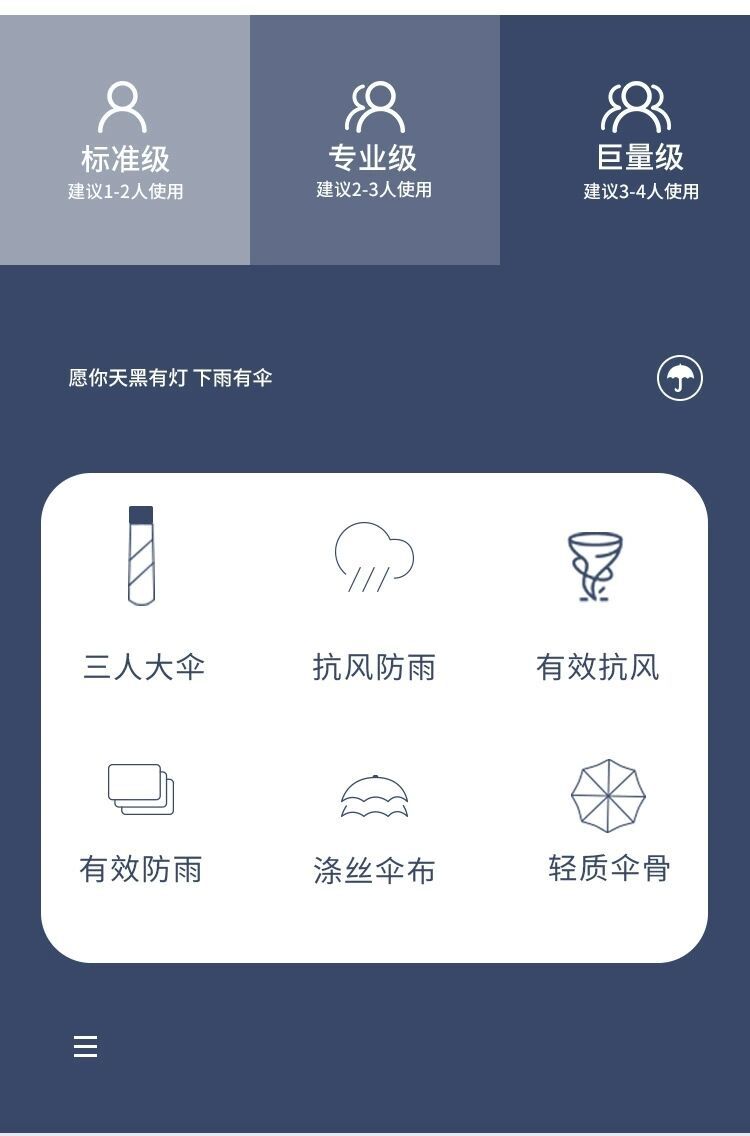 标准级
建议1-2人使用

专业级
建议2-3人使用

巨量级
建议3-4人使用

愿你天黑有灯 下雨有伞

三人大伞

抗风防雨

有效抗风

有效防雨

涤丝伞布

轻质伞骨