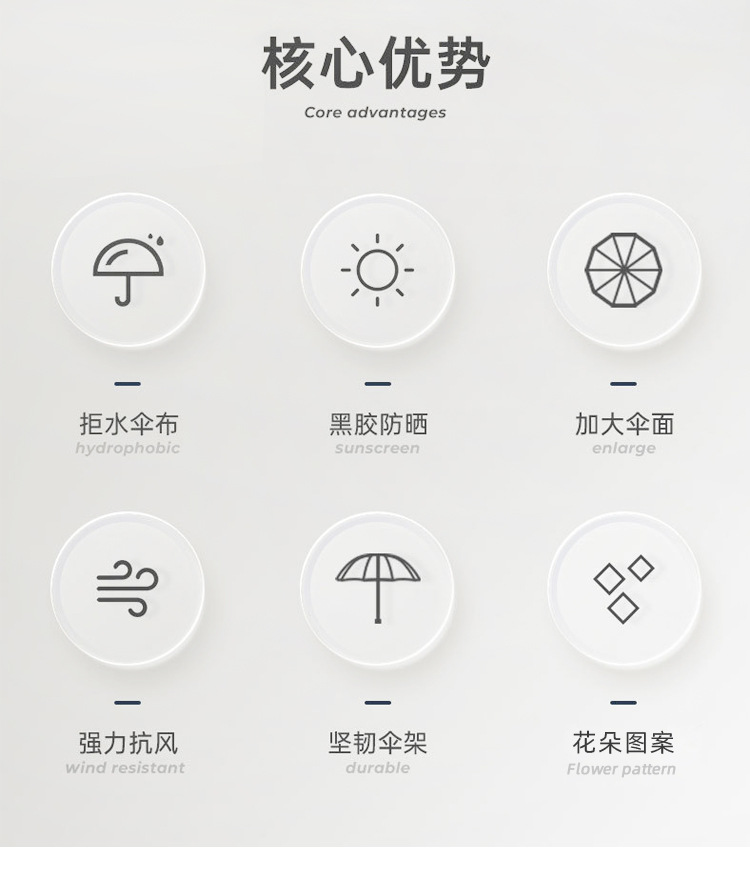 核心优势
Core advantages

拒水伞布
hydrophobic

黑胶防晒
sunscreen

加大伞面
enlarge

强力抗风
wind resistant

坚韧伞架
durable

花朵图案
Flower pattern