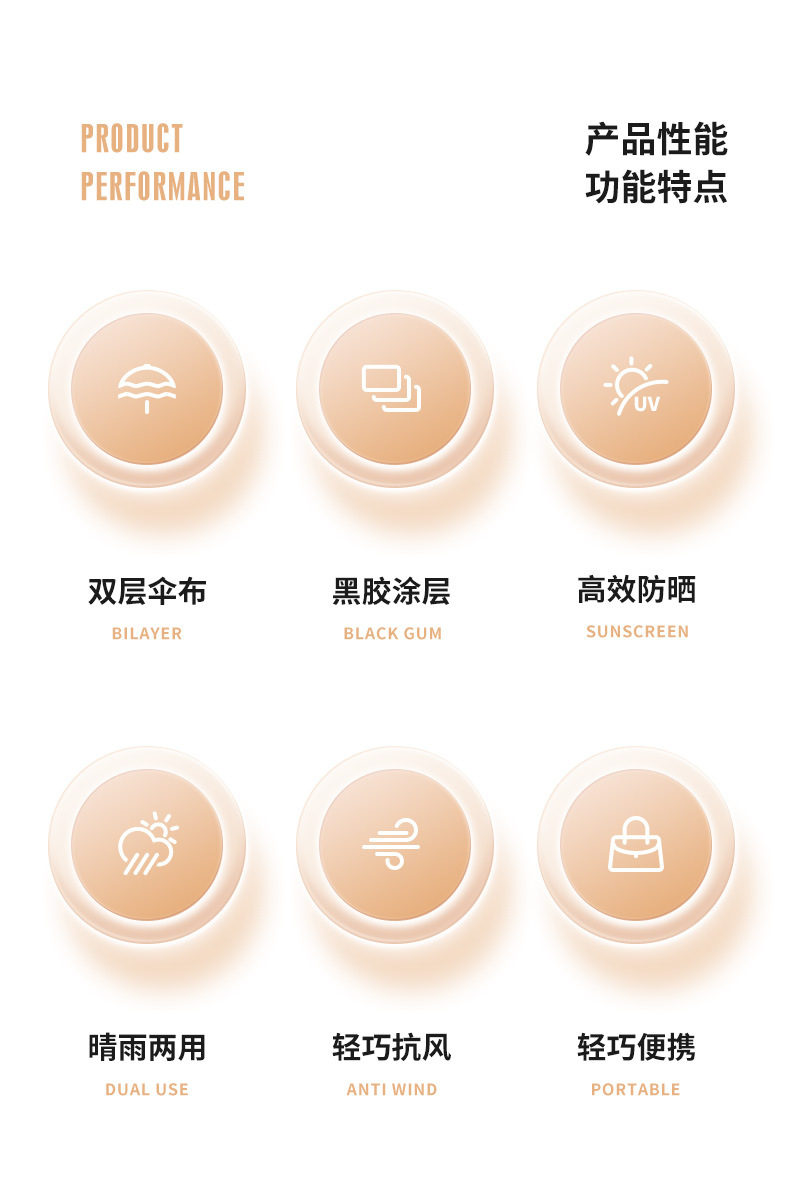 PRODUCT
PERFORMANCE

产品性能
功能特点

UV

双层伞布
BILAYER

黑胶涂层
BLACK GUM

高效防晒
SUNSCREEN

晴雨两用
DUAL USE

轻巧抗风
ANTI WIND

轻巧便携
PORTABLE