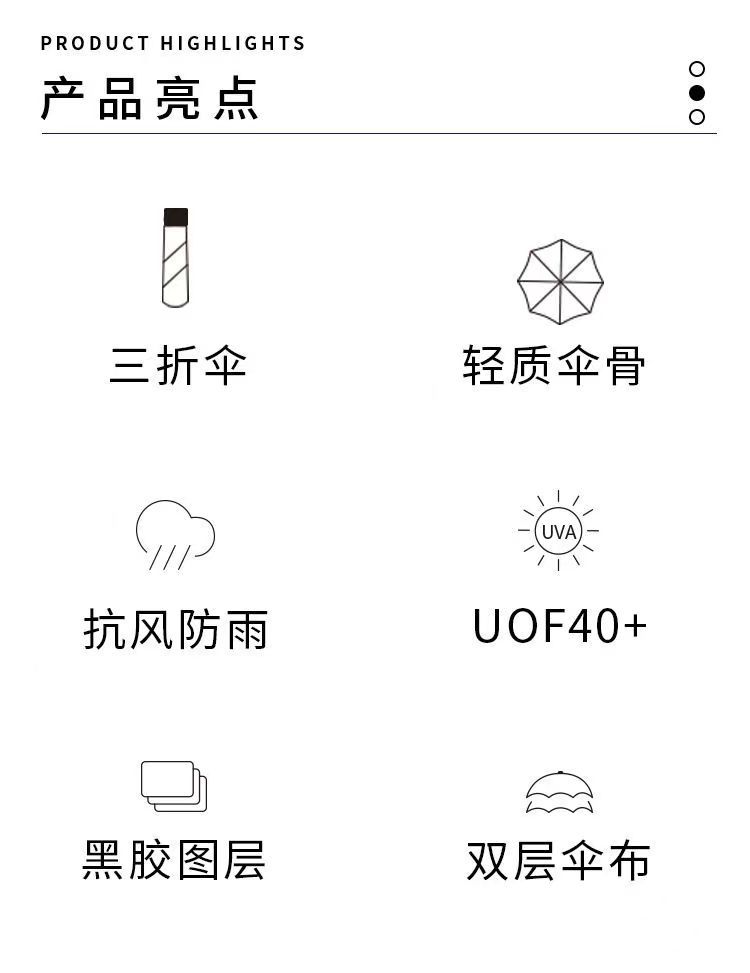 PRODUCT HIGHLIGHTS

产品亮点

三折伞

轻质伞骨

抗风防雨

UVA

UOF40+

黑胶图层

双层伞布