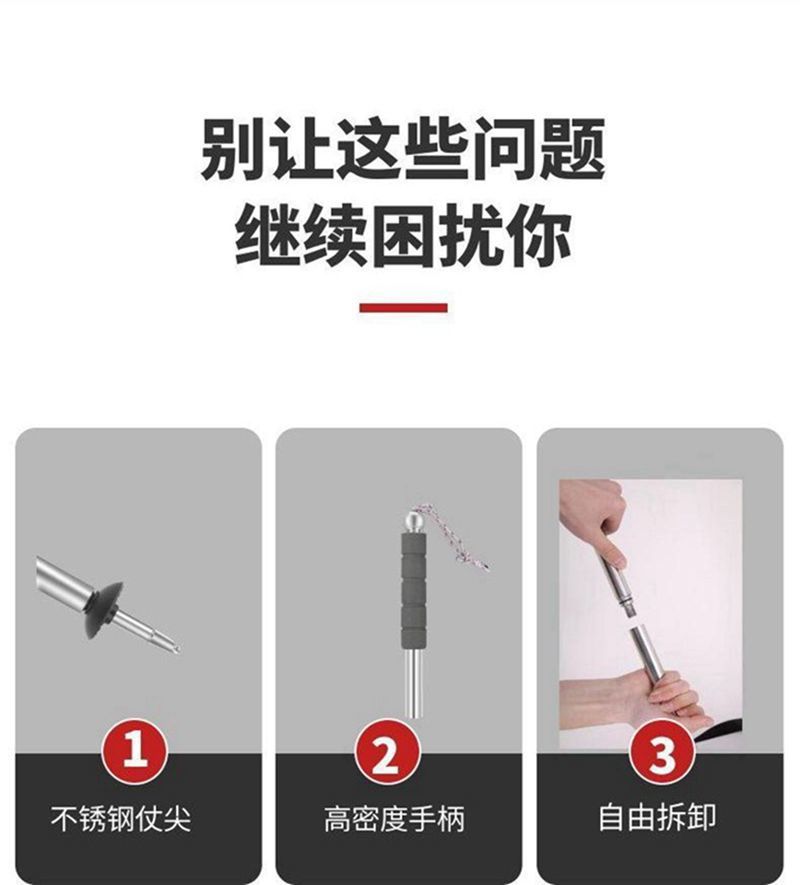 别让这些问题
继续困扰你

1
不锈钢仗尖

2
高密度手柄

3
自由拆卸