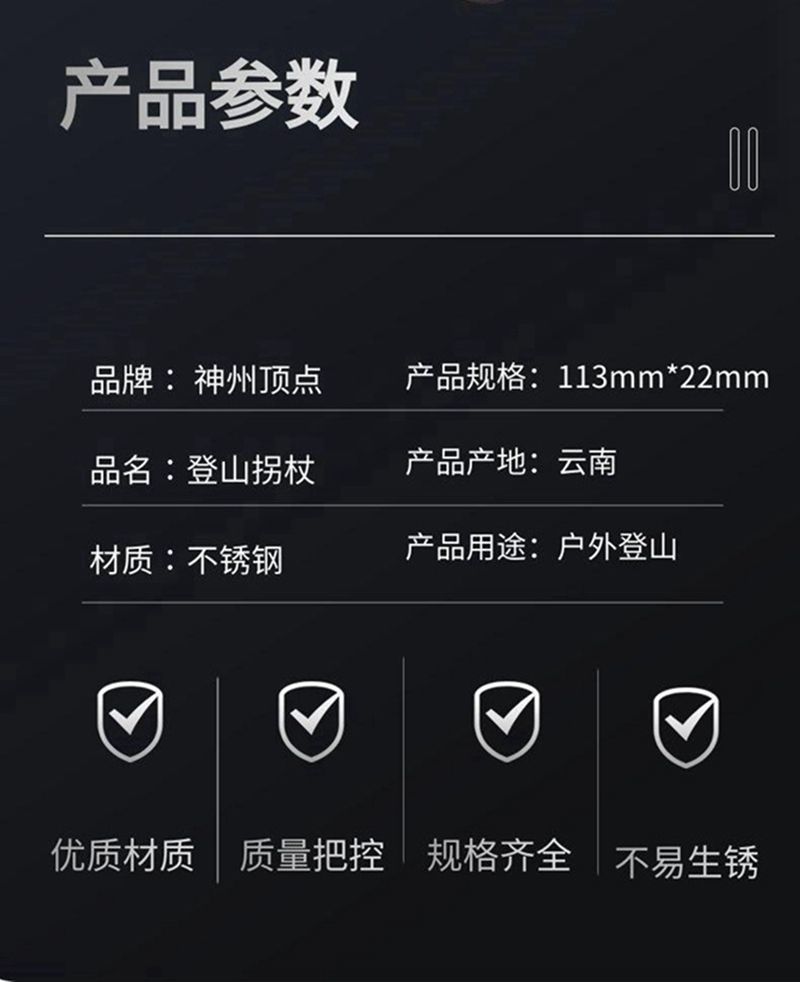 产品参数

品牌：神州顶点
产品规格：113mm*22mm

品名：登山拐杖
产品产地：云南

材质：不锈钢
产品用途：户外登山

优质材质 质量把控 规格齐全 不易生锈