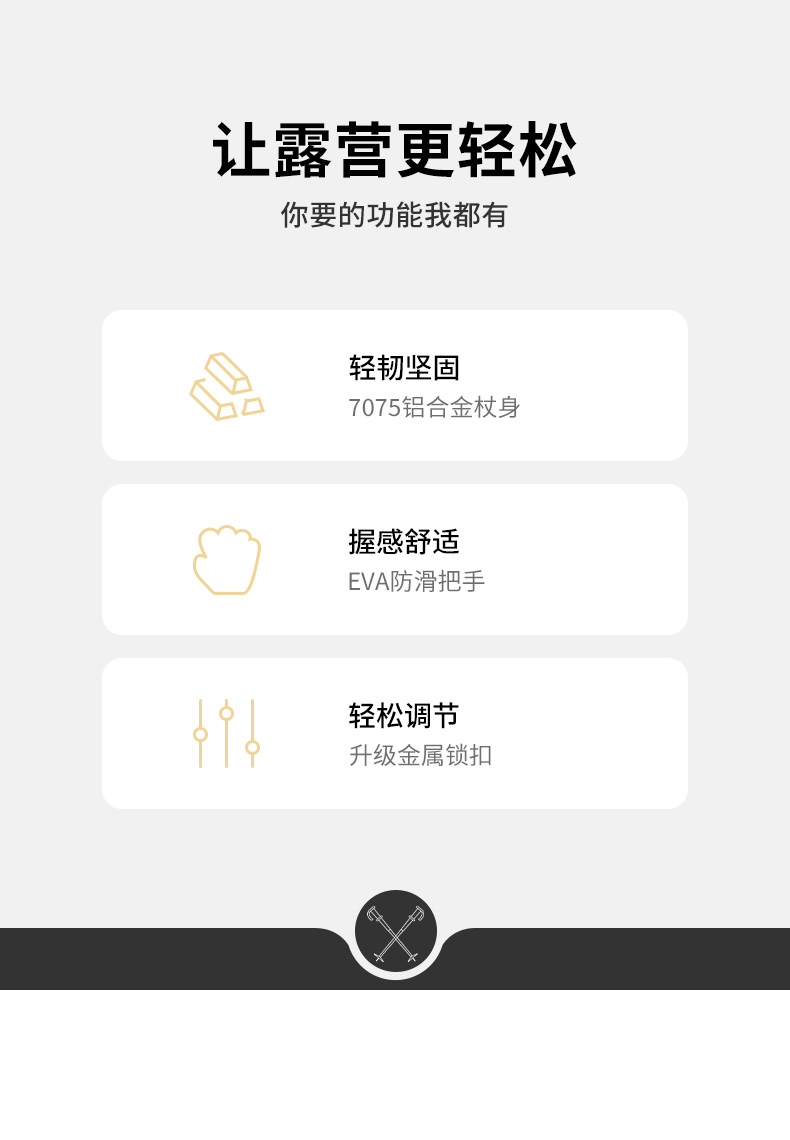 让露营更轻松

你要的功能我都有

轻韧坚固
7075铝合金杖身

握感舒适
EVA防滑把手

轻松调节
升级金属锁扣