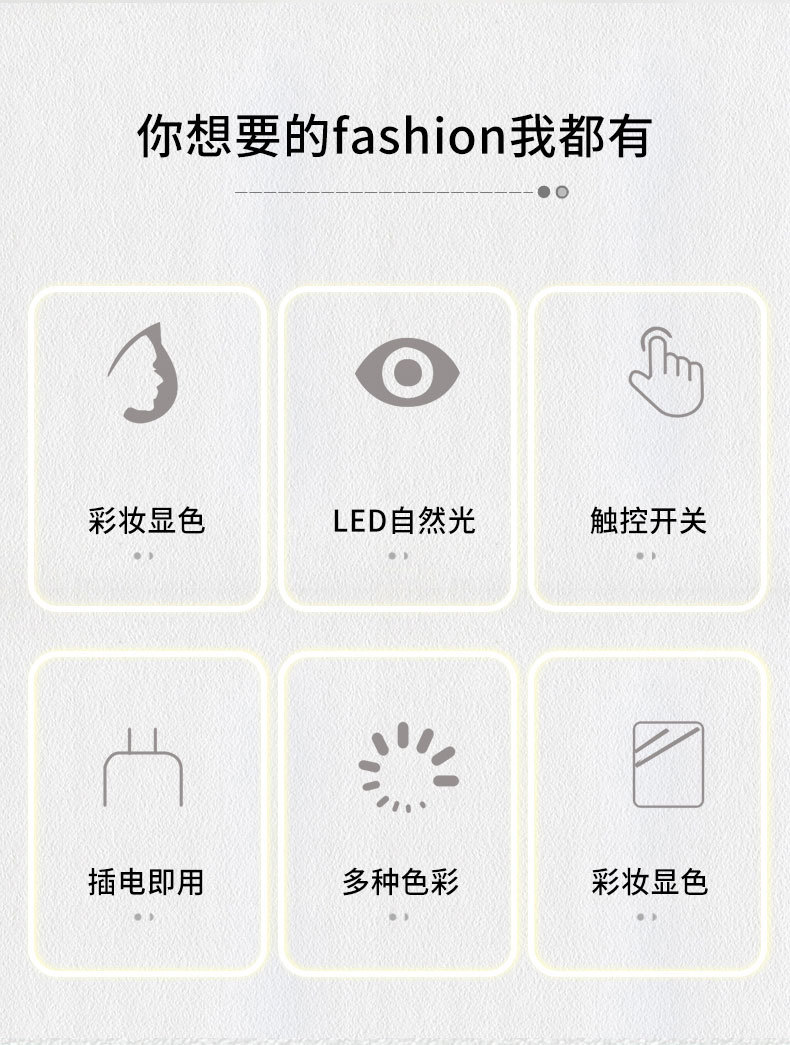 你想要的fashion我都有

彩妆显色

LED自然光

触控开关

插电即用

多种色彩

彩妆显色