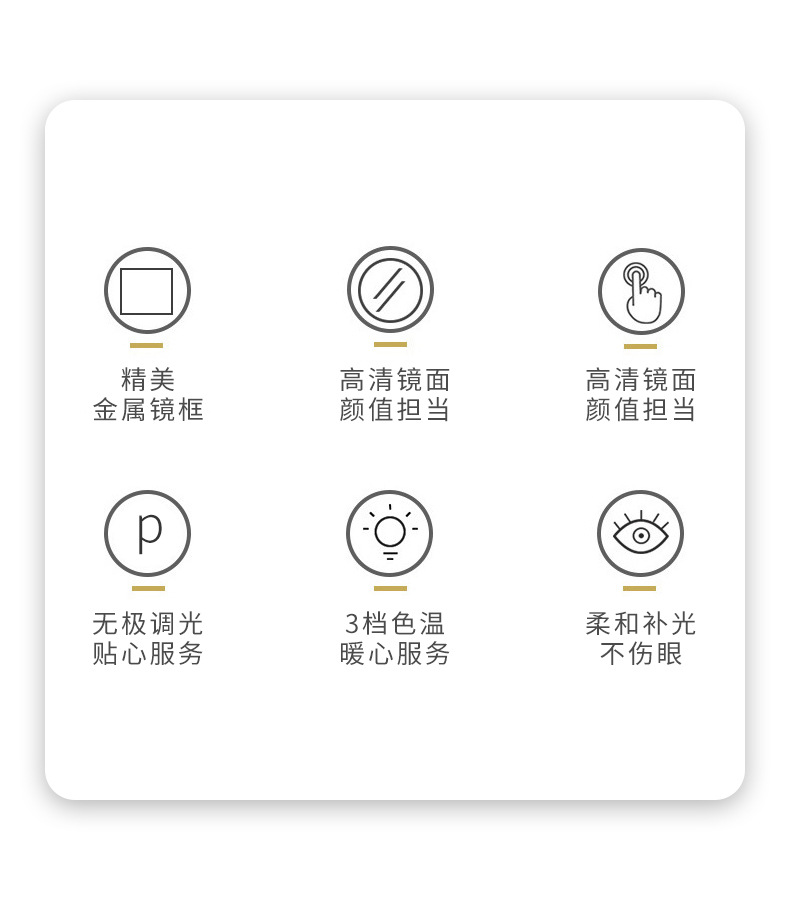 精美
金属镜框

高清镜面
颜值担当

高清镜面
颜值担当

p

无极调光
贴心服务

3档色温
暖心服务

柔和补光
不伤眼