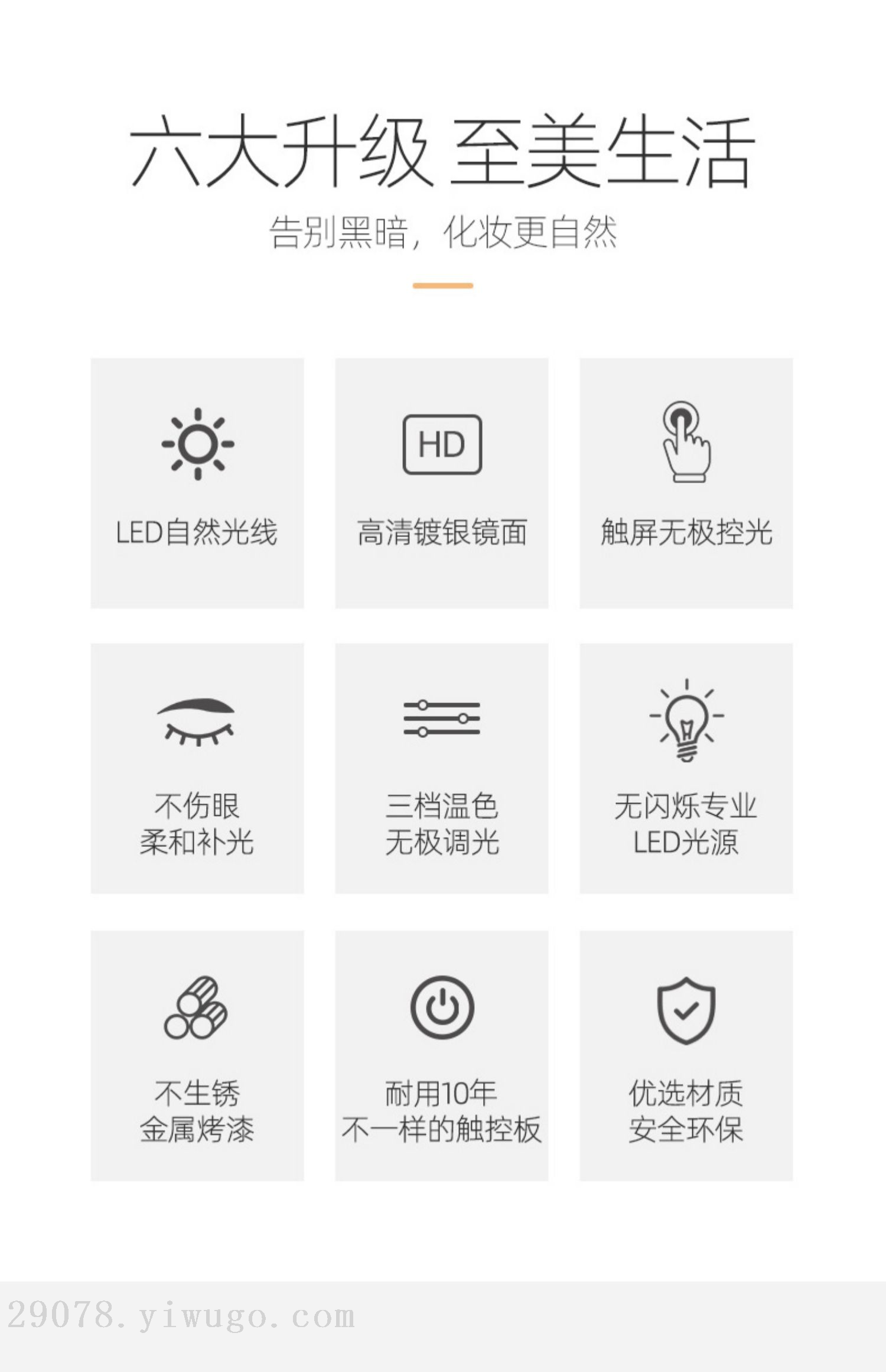 六大升级 至美生活

告别黑暗，化妆更自然

HD

LED自然光线

高清镀银镜面

触屏无极控光

不伤眼
柔和补光

三档温色
无极调光

无闪烁专业
LED光源

不生锈
金属烤漆

耐用10年
不一样的触控板

优选材质
安全环保

29078.yiwugo.com