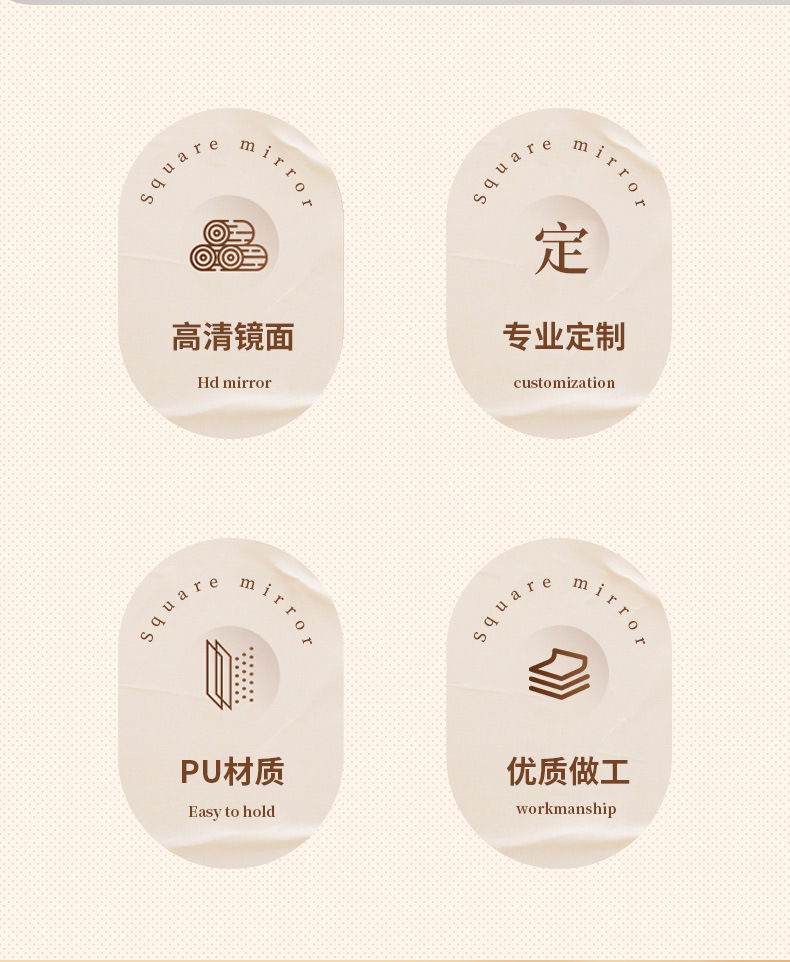 Square mirror

高清镜面

Hd mirror

Square mirror

定

专业定制

customization

Square mirror

PU材质

Easy to hold

Square mirror

优质做工

workmanship