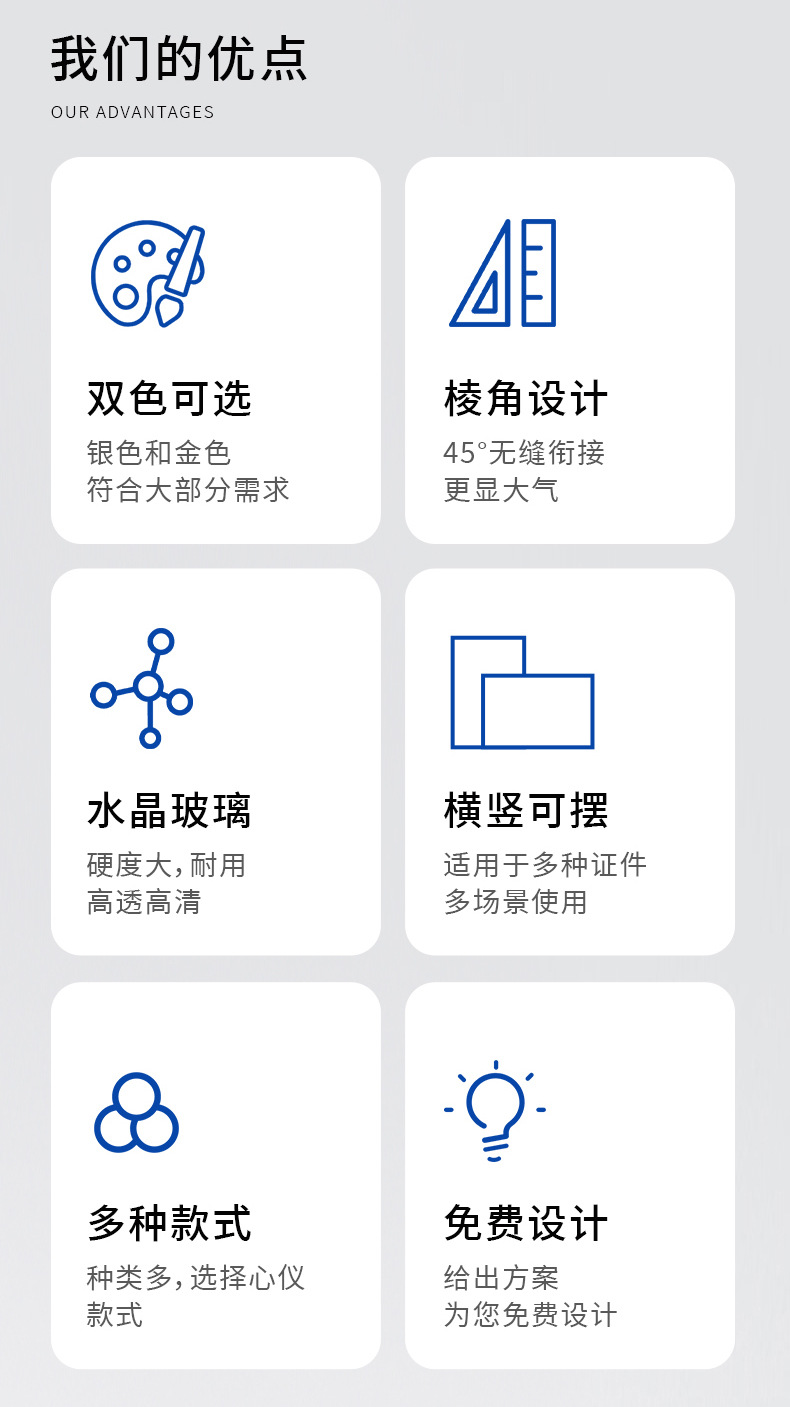 我们的优点

OUR ADVANTAGES

双色可选

银色和金色
符合大部分需求

棱角设计

45°无缝衔接
更显大气

水晶玻璃

硬度大,耐用
高透高清

横竖可摆

适用于多种证件
多场景使用

多种款式

种类多,选择心仪
款式

免费设计

给出方案
为您免费设计