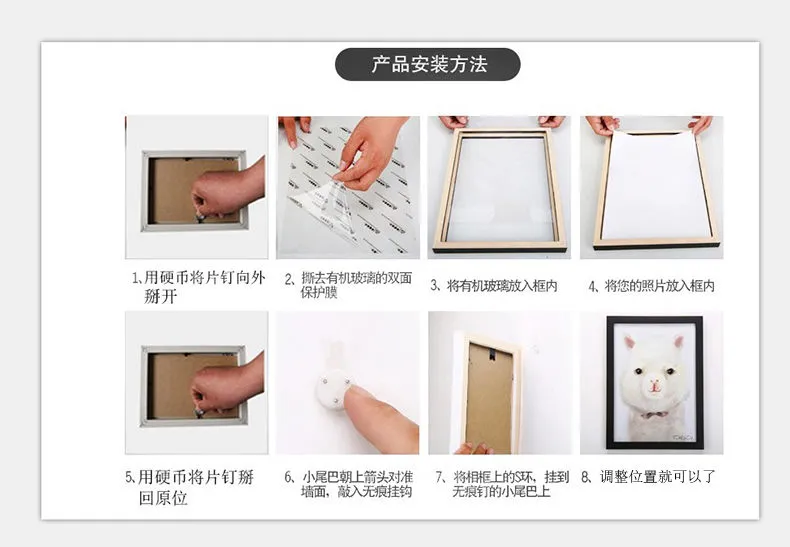 产品安装方法

1、用硬币将片钉向外掰开

2、撕去有机玻璃的双面保护膜

3、将有机玻璃放入框内

4、将您的照片放入框内

5、用硬币将片钉掰回原位

6、小尾巴朝上箭头对准墙面，敲入无痕挂钩

7、将相框上的S环，挂到无痕钉的小尾巴上

8、调整位置就可以了