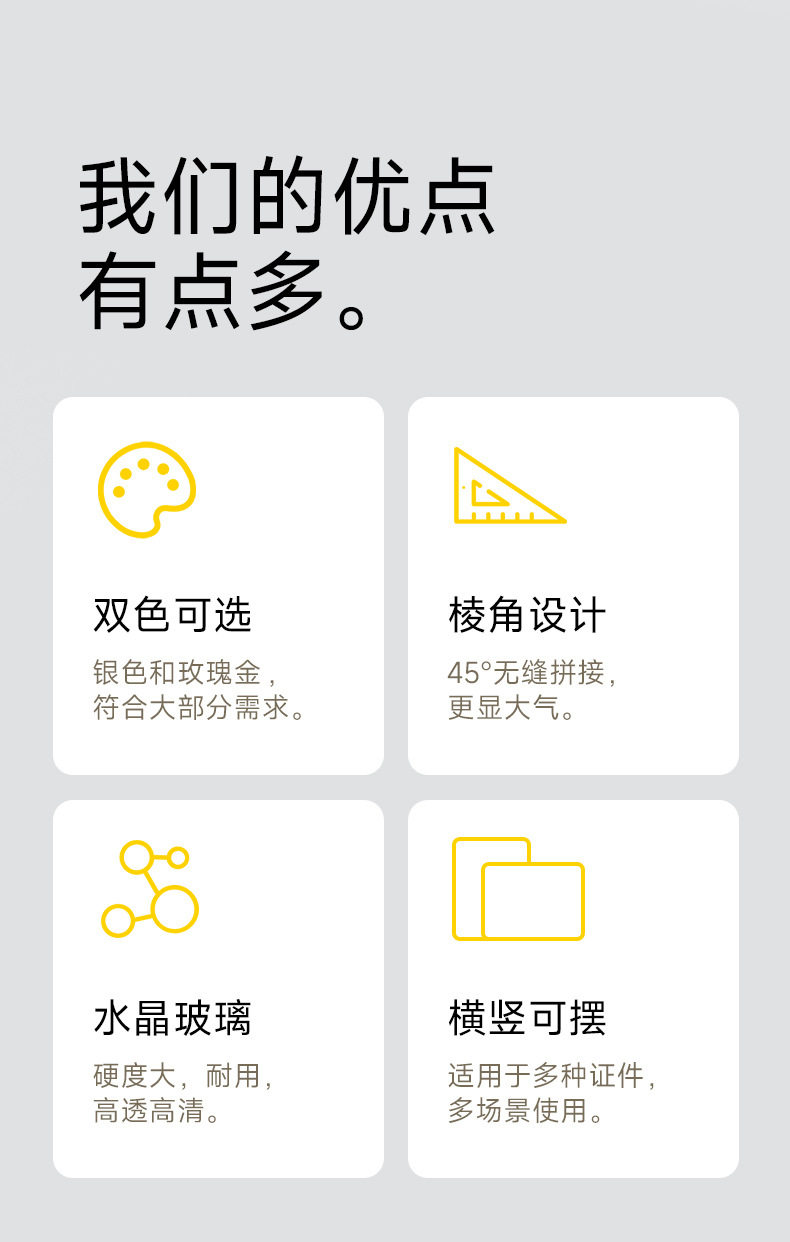 我们的优点
有点多。

双色可选

银色和玫瑰金，
符合大部分需求。

棱角设计

45°无缝拼接，
更显大气。

水晶玻璃

硬度大，耐用，
高透高清。

横竖可摆

适用于多种证件，
多场景使用。