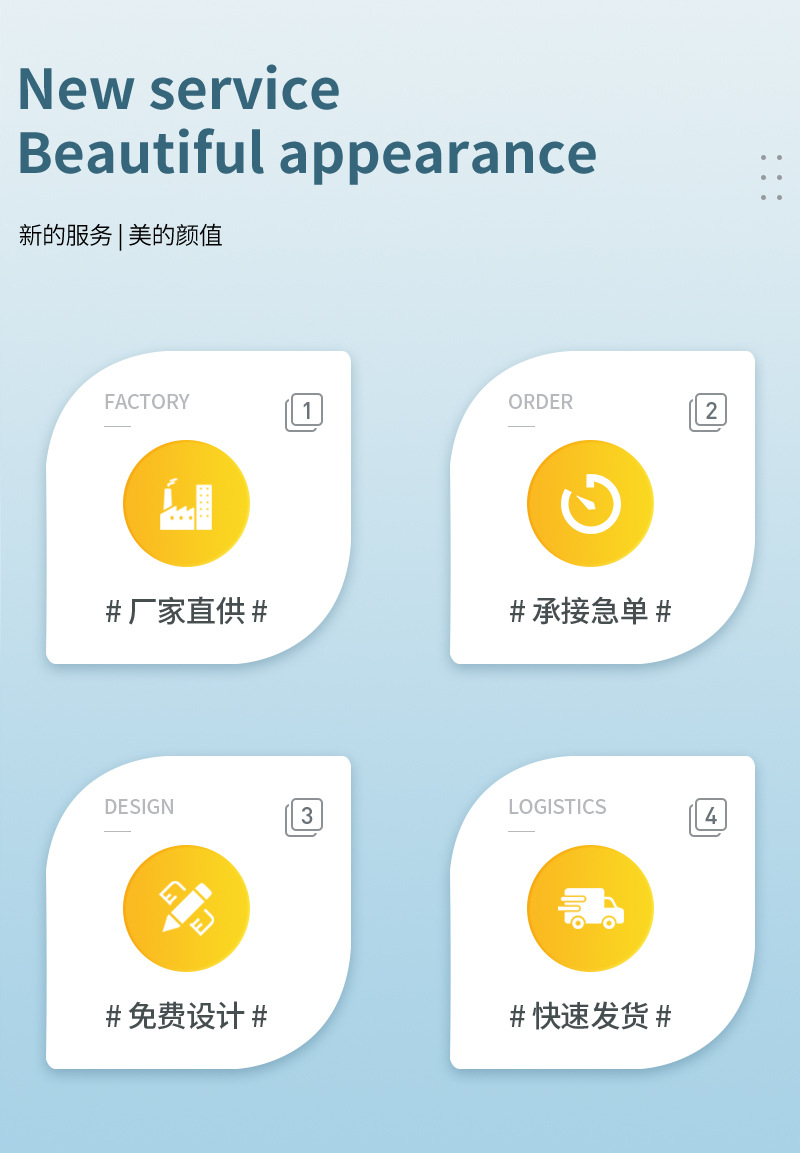 New service
Beautiful appearance

新的服务 | 美的颜值

FACTORY
1
# 厂家直供 #

ORDER
2
# 承接急单 #

DESIGN
3
# 免费设计 #

LOGISTICS
4
# 快速发货 #