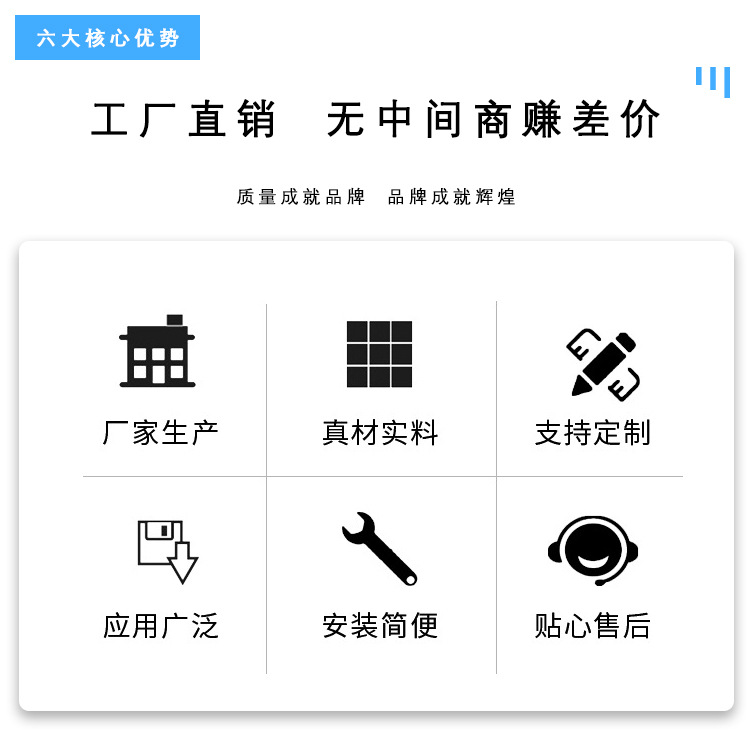 六大核心优势

工厂直销 无中间商赚差价

质量成就品牌 品牌成就辉煌

厂家生产

真材实料

支持定制

应用广泛

安装简便

贴心售后