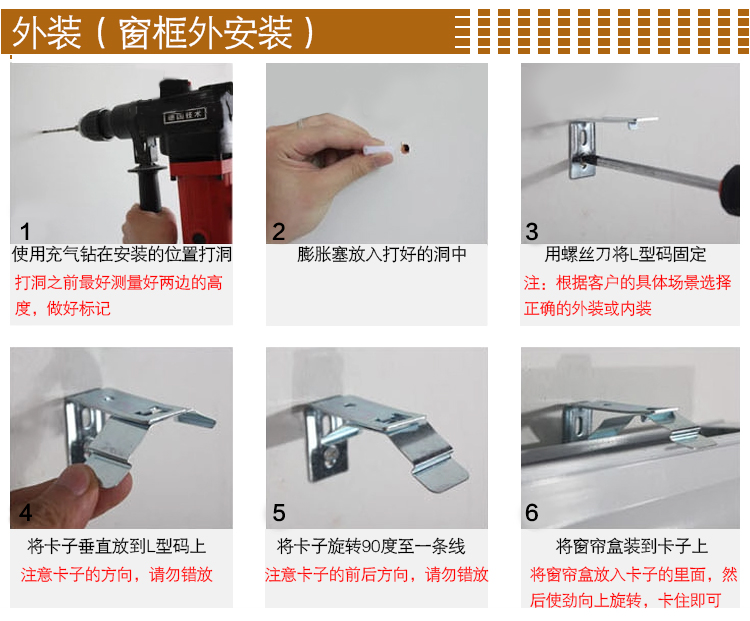 外装（窗框外安装）

1
使用充气钻在安装的位置打洞
打洞之前最好测量好两边的高度，做好标记

2
膨胀塞放入打好的洞中

3
用螺丝刀将L型码固定
注：根据客户的具体场景选择正确的外装或内装

4
将卡子垂直放到L型码上
注意卡子的方向，请勿错放

5
将卡子旋转90度至一条线
注意卡子的前后方向，请勿错放

6
将窗帘盒装到卡子上
将窗帘盒放入卡子的里面，然后使劲向上旋转，卡住即可