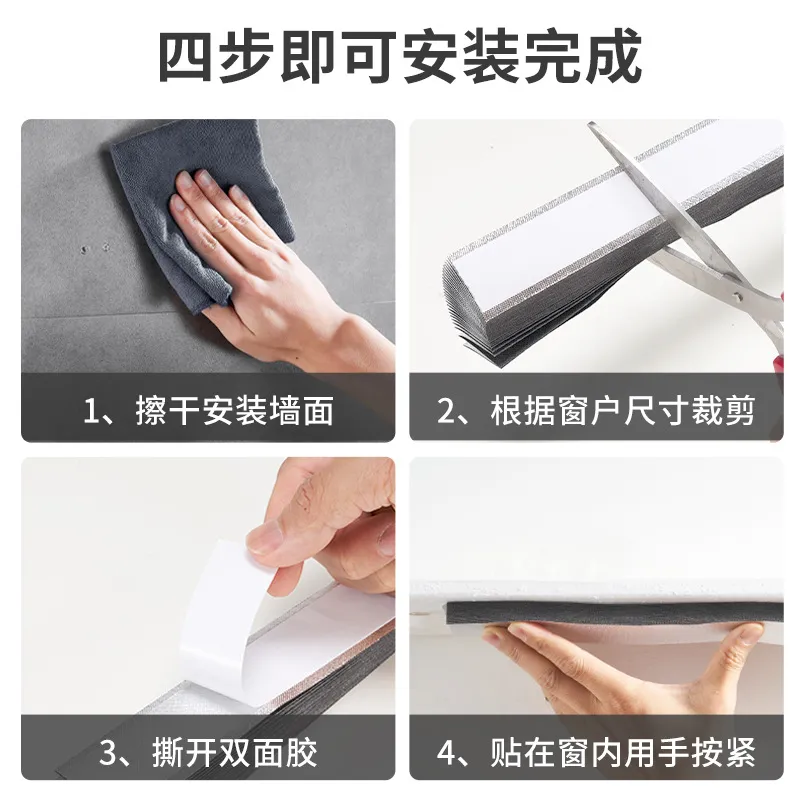 四步即可安装完成

1、擦干安装墙面

2、根据窗户尺寸裁剪

3、撕开双面胶

4、贴在窗内用手按紧