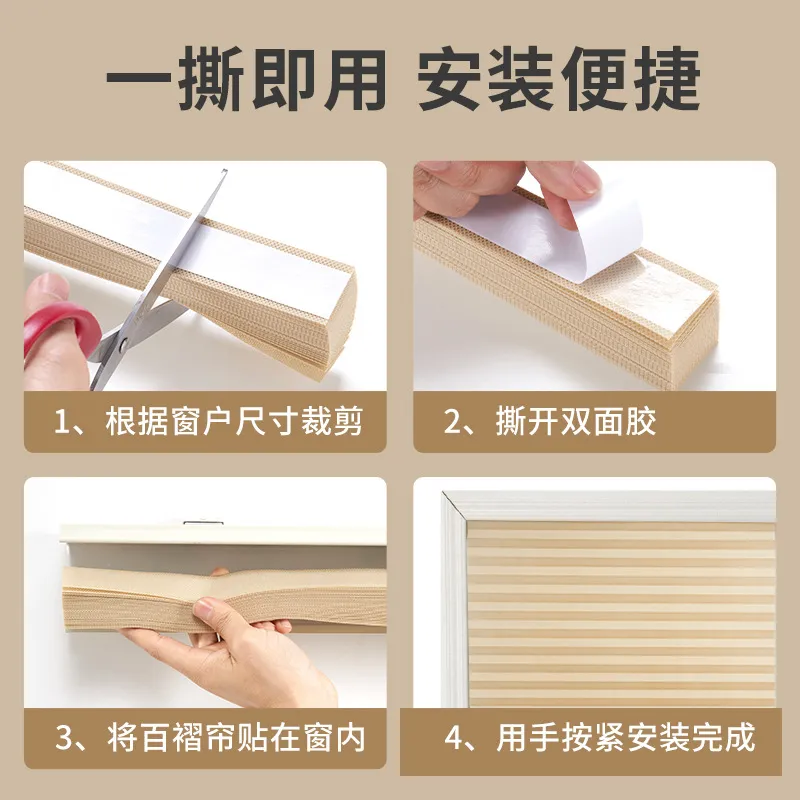 一撕即用 安装便捷

1、根据窗户尺寸裁剪

2、撕开双面胶

3、将百褶帘贴在窗内

4、用手按紧安装完成