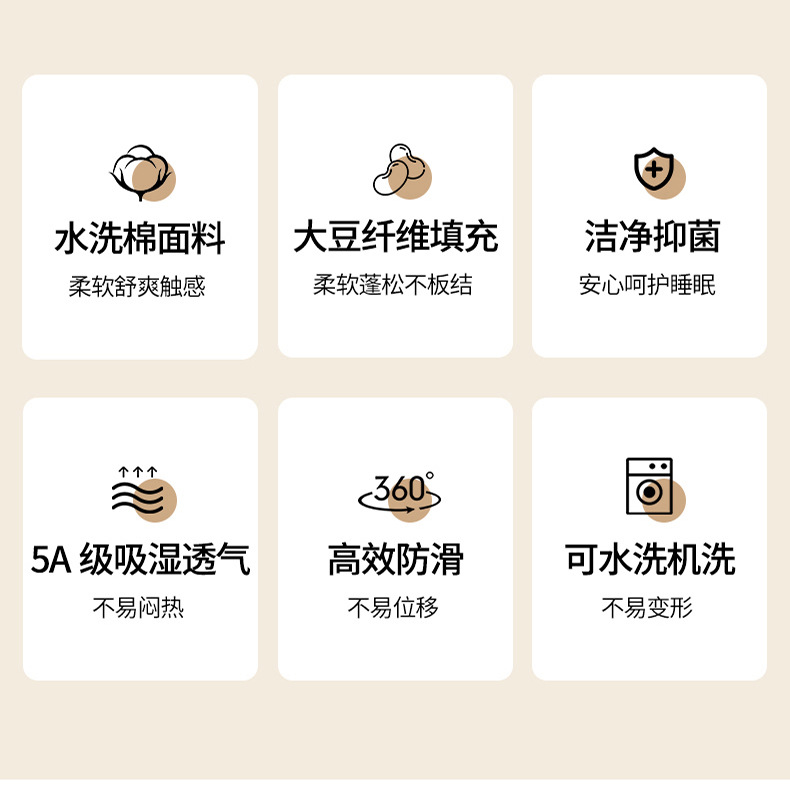 水洗棉面料

柔软舒爽触感

大豆纤维填充

柔软蓬松不板结

洁净抑菌

安心呵护睡眠

5A级吸湿透气

不易闷热

360°

高效防滑

不易位移

可水洗机洗

不易变形