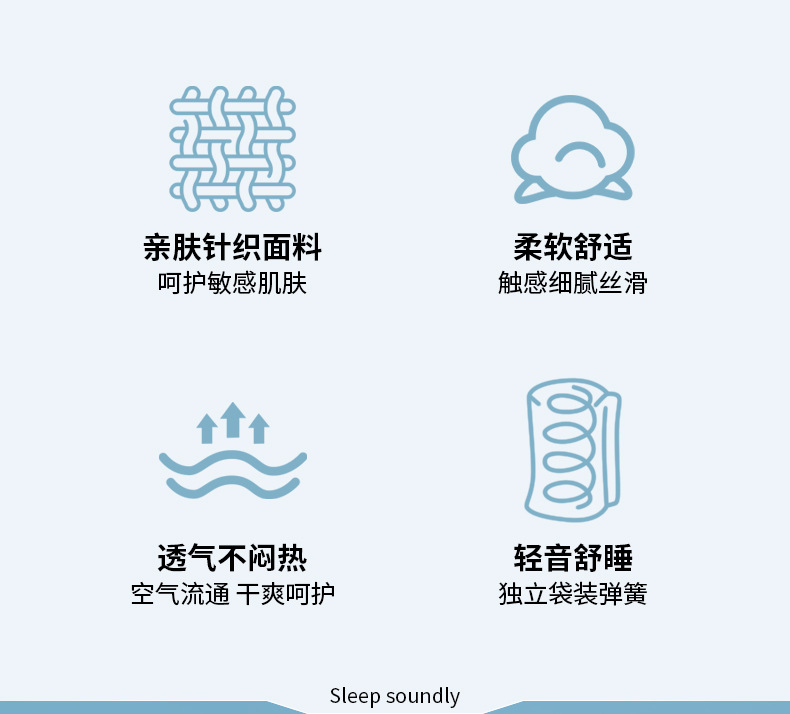 亲肤针织面料
呵护敏感肌肤

柔软舒适
触感细腻丝滑

透气不闷热
空气流通 干爽呵护

轻音舒睡
独立袋装弹簧

Sleep soundly