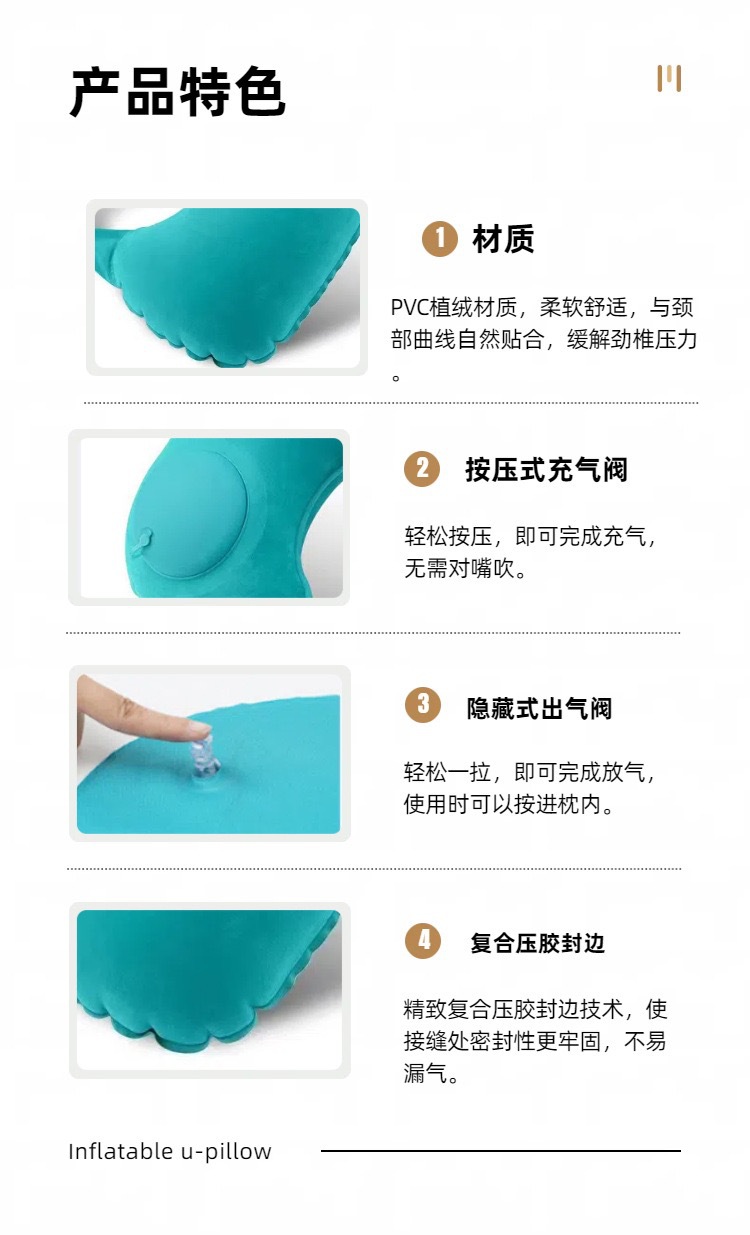 产品特色

1 材质

PVC植绒材质，柔软舒适，与颈部曲线自然贴合，缓解劲椎压力。

2 按压式充气阀

轻松按压，即可完成充气，无需对嘴吹。

3 隐藏式出气阀

轻松一拉，即可完成放气，使用时可以按进枕内。

4 复合压胶封边

精致复合压胶封边技术，使接缝处密封性更牢固，不易漏气。

Inflatable u-pillow