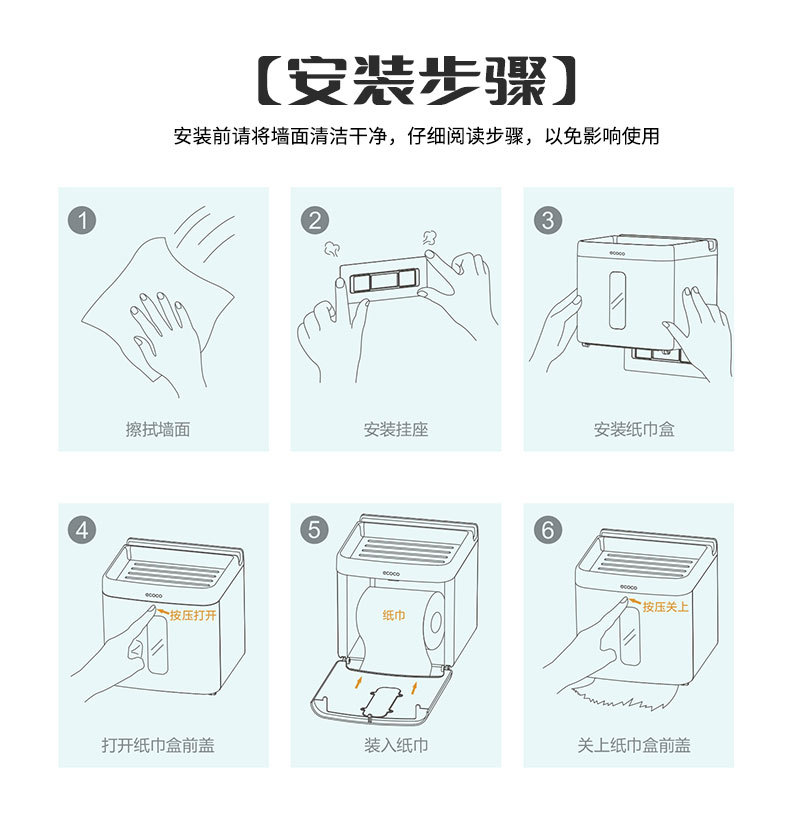 【安装步骤】

安装前请将墙面清洁干净，仔细阅读步骤，以免影响使用

1
擦拭墙面

2
安装挂座

3
ecoco
安装纸巾盒

4
ecoco
按压打开
打开纸巾盒前盖

5
ecoco
纸巾
装入纸巾

6
ecoco
按压关上
关上纸巾盒前盖